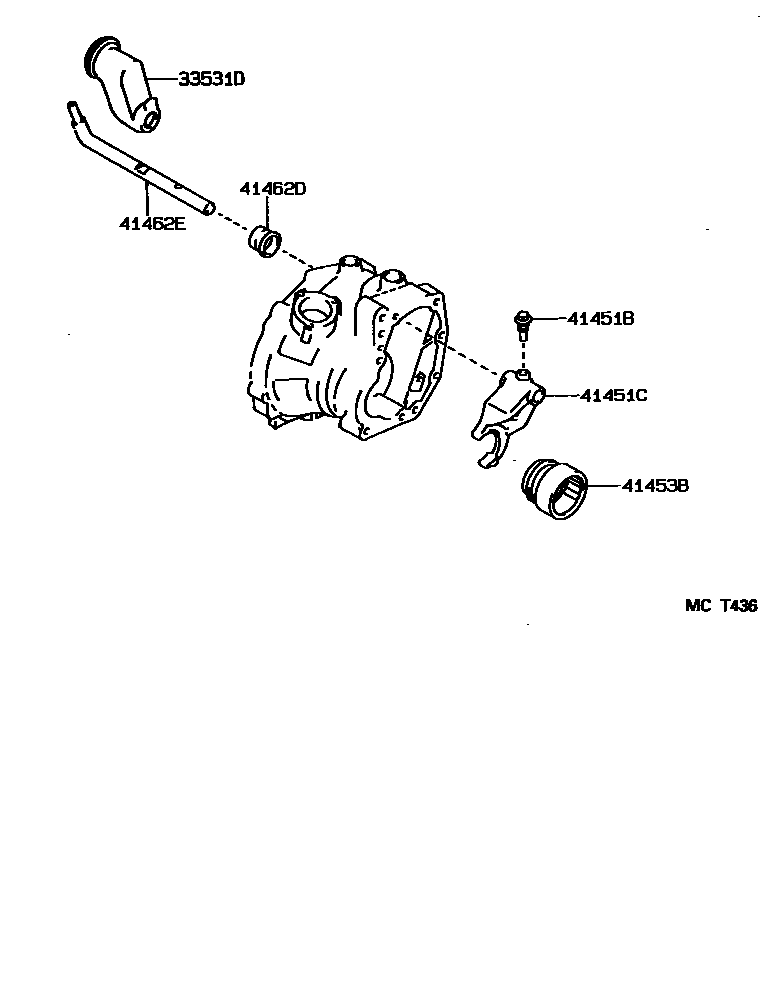 33531D

41462D

41462E

41451B

41451C

41453B

MC T436