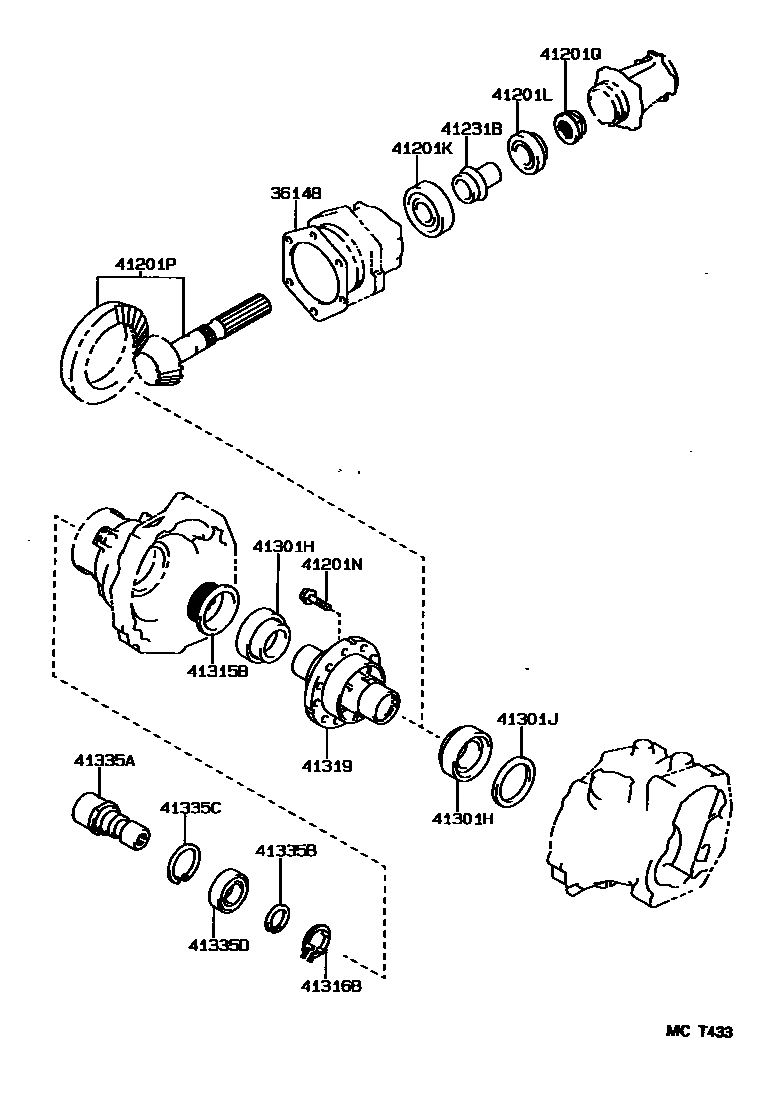 41201Q
41201L
41231B
41201K
36148
41201P
41301H
41201N
41315B
41319
41301J
41301H
41335A
41335C
41335B
41335D
41316B
MC T433