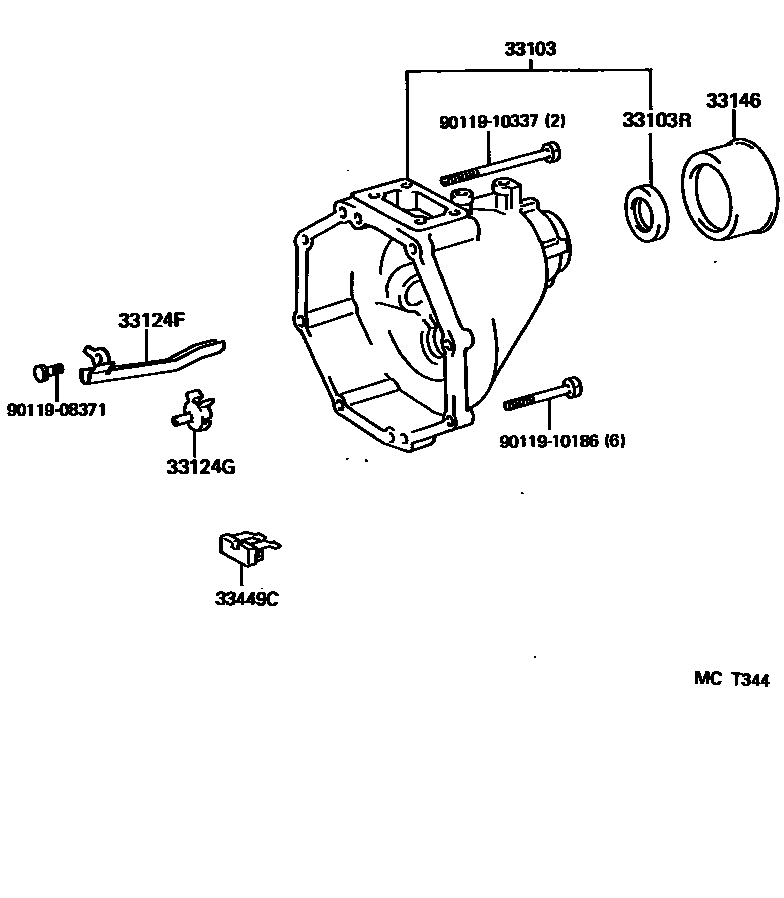 33103

90119-10337 (2)

33103R

33146

33124F

90119-08371

33124G

90119-10186 (6)

33449C

MC T344