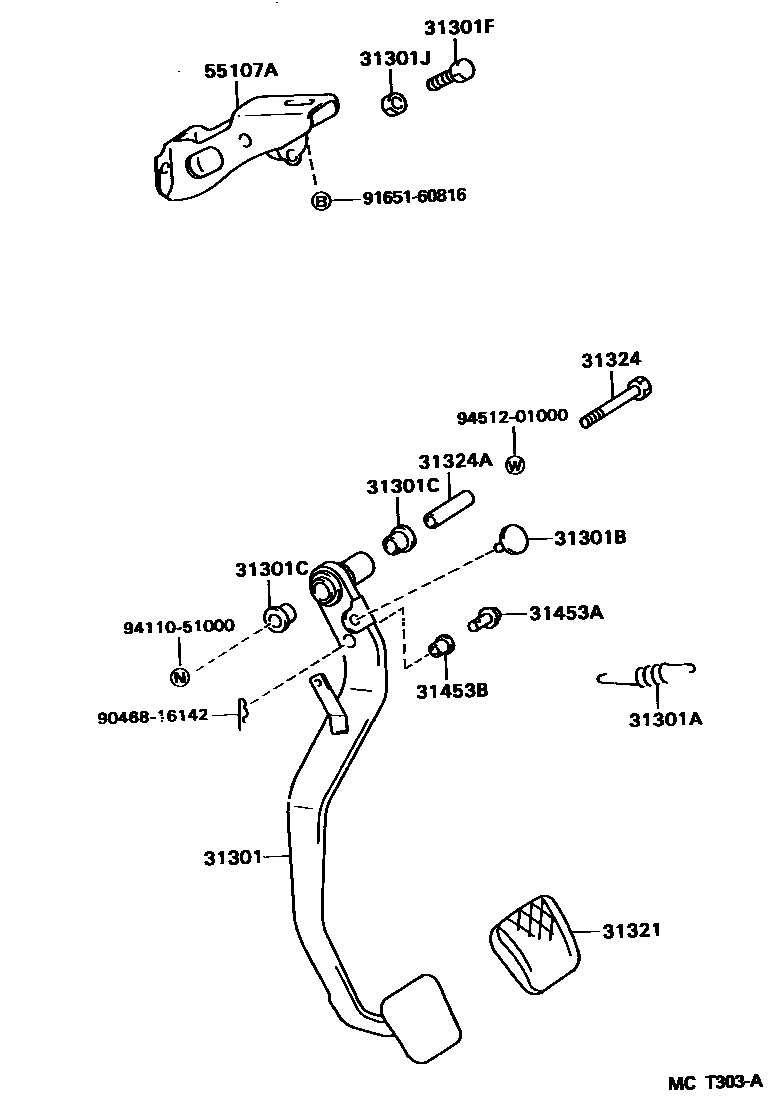 55107A
31301J
31301F
B 91651-60816
31324
94512-01000
W
31324A
31301C
31301B
31301C
94110-51000
N
31453A
31453B
90468-16142
31301A
31301
31321
MC T303-A