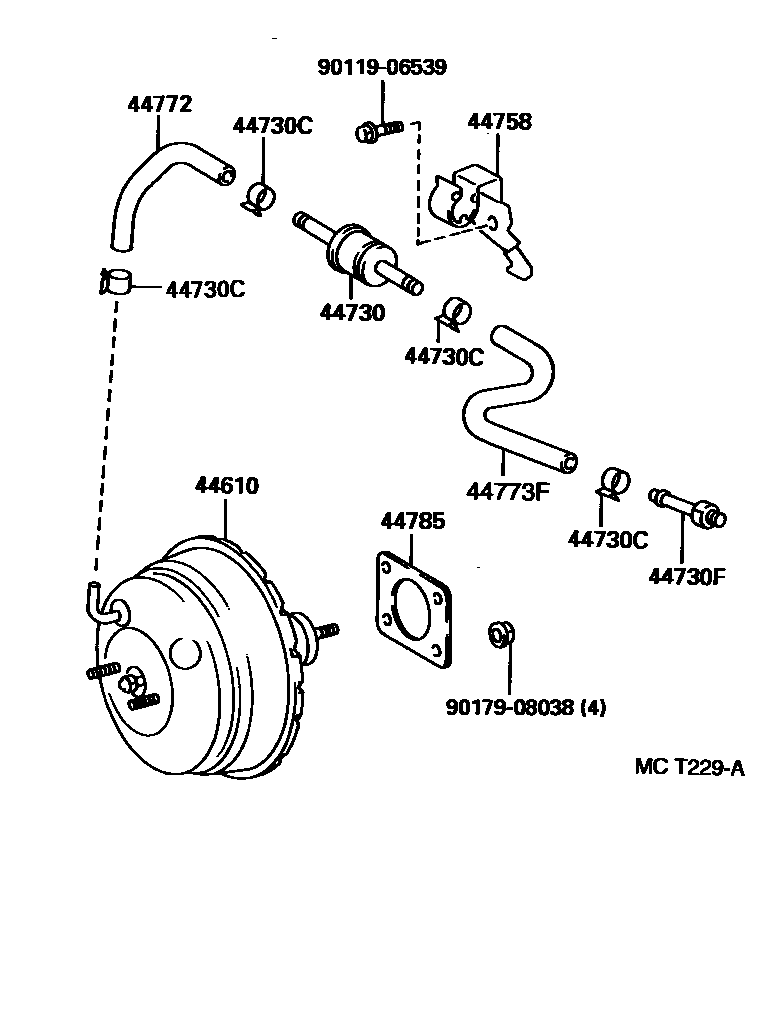 90119-06539

44772

44730C

44758

44730C

44730

44730C

44773F

44610

44785

44730C

44730F

90179-08038 (4)

MC T229-A