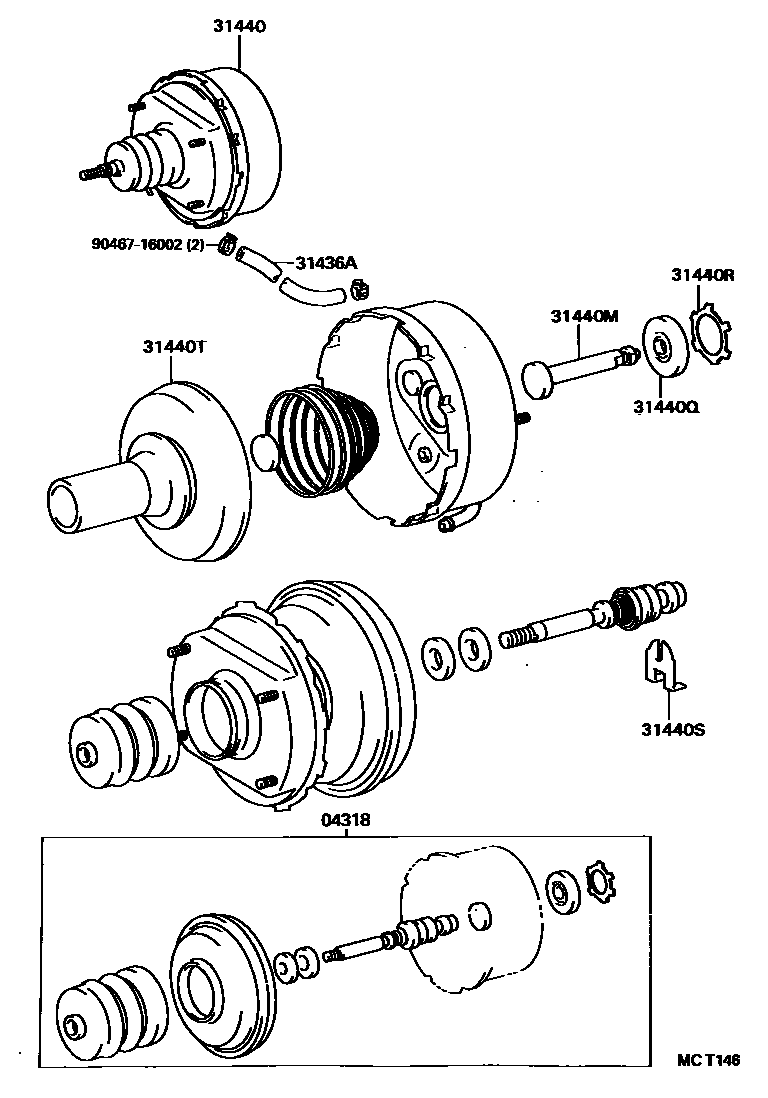 31440

90467-16002 (2)

31436A

31440R

31440M

31440T

31440Q

31440S

04318

MC T146