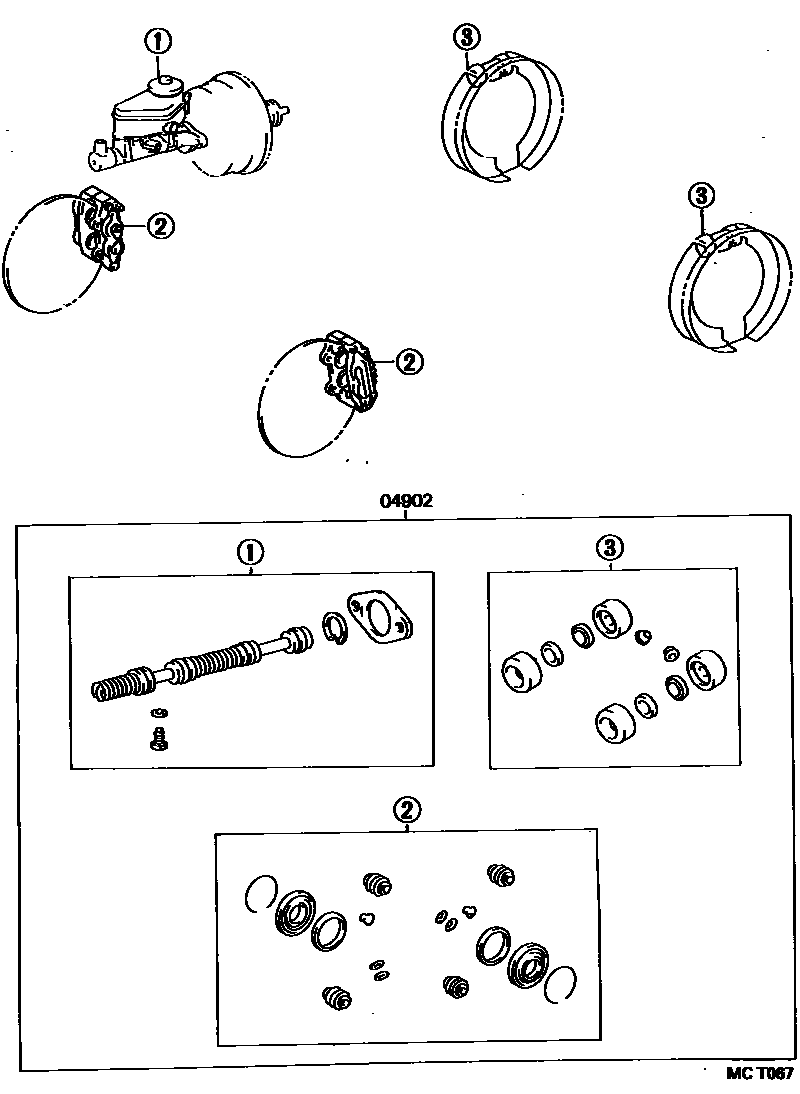 ①
③
②
③
②
04902
①
③
②
MC T067