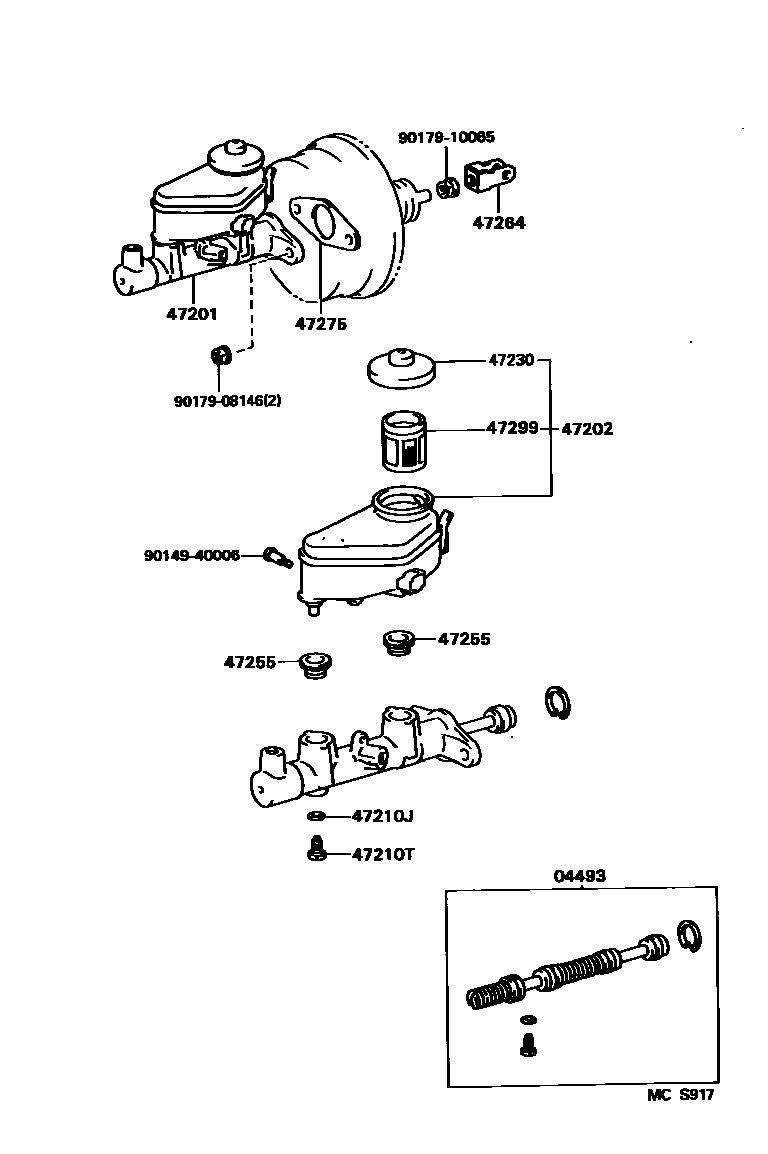 90179-10065
47264
47201
47275
90179-08146(2)
47230
47299
47202
90149-40006
47255
47255
47210J
47210T
04493
MC S917