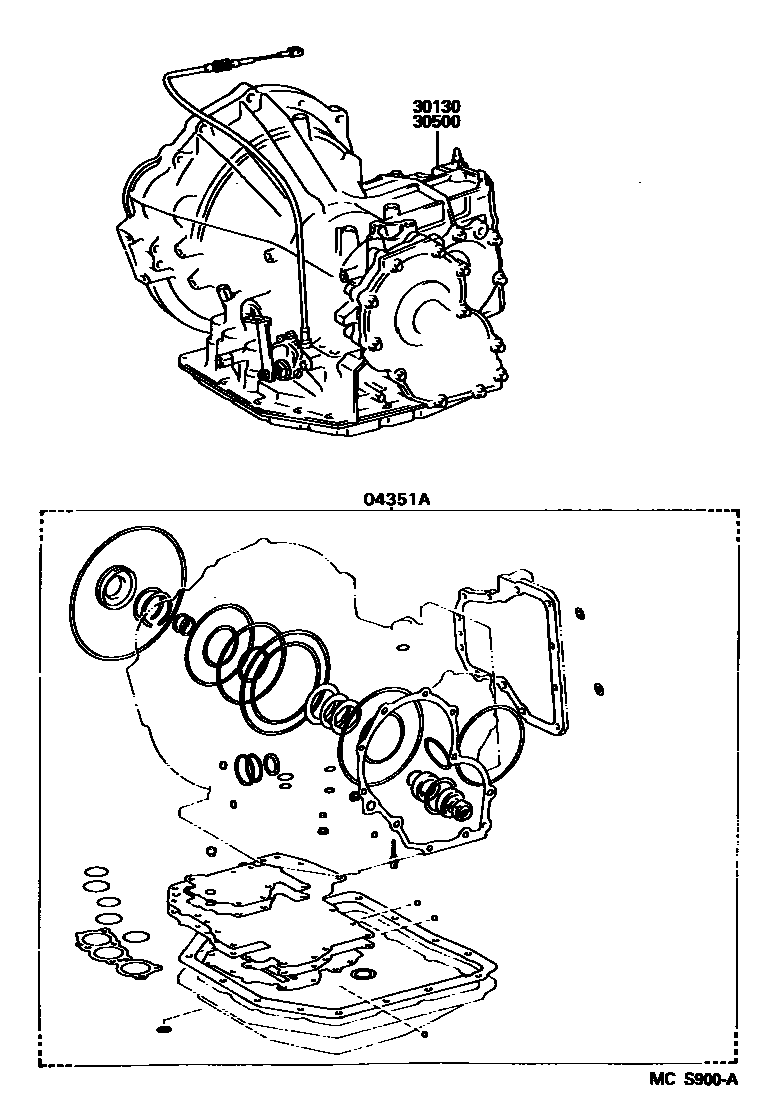 30130
30500

04351A

MC S900-A