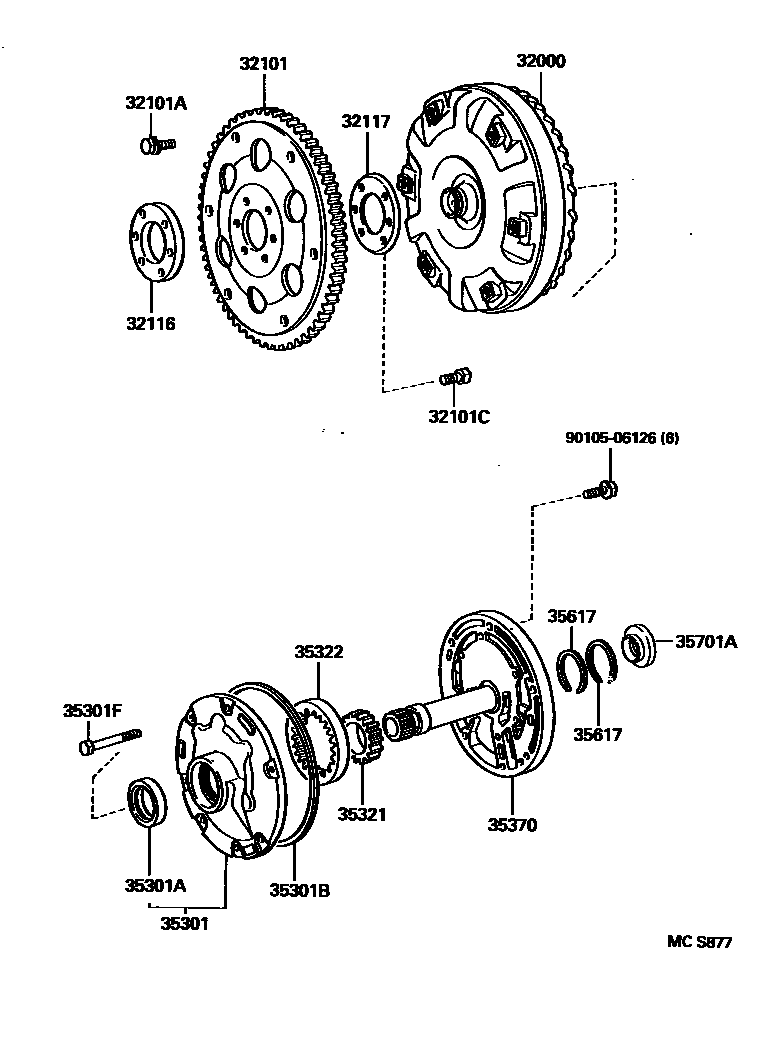 32101
32000
32101A
32117
32116
32101C
90105-06126 (6)
35617
35701A
35322
35301F
35617
35321
35370
35301A
35301B
35301
MC S877