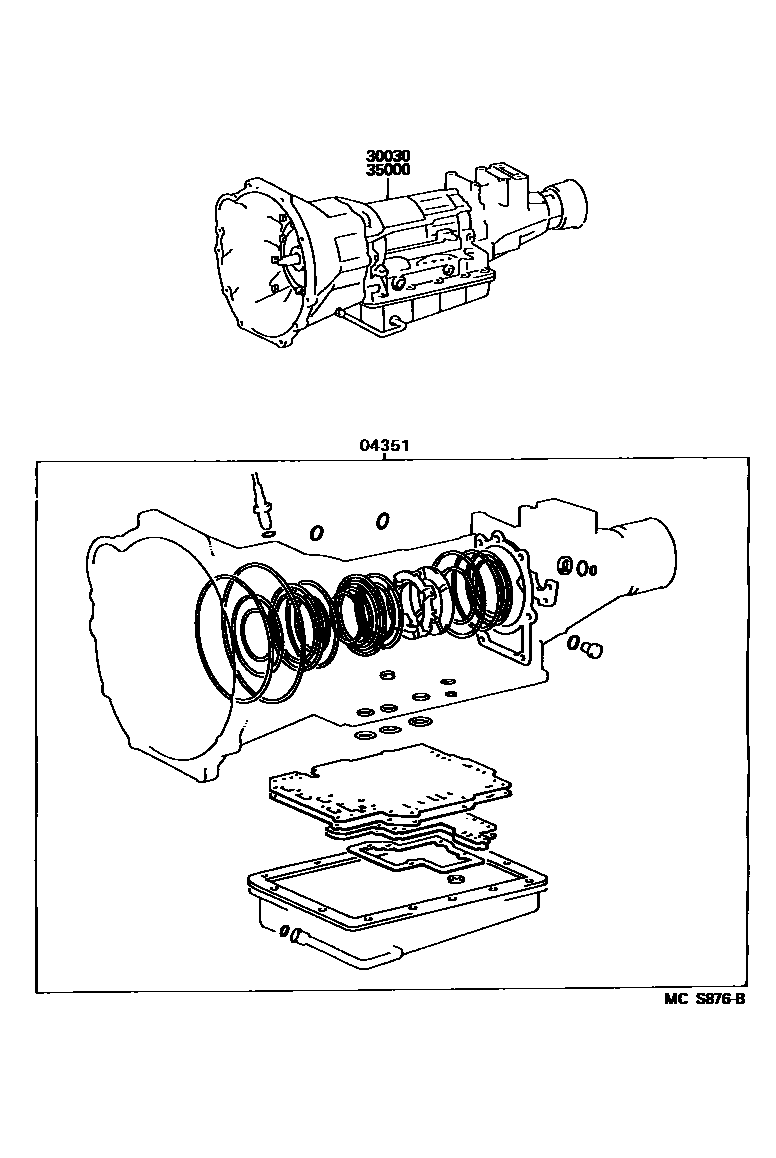 30030
35000

04351

MC S876-B