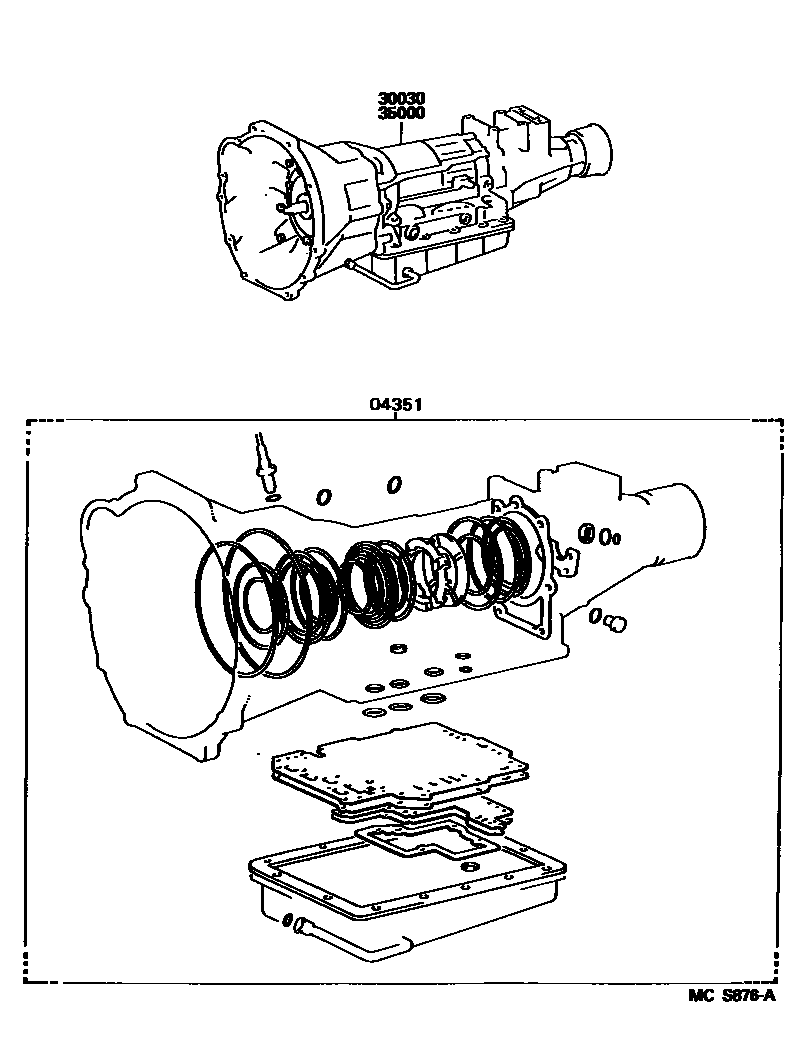 30030
35000

04351

MC S876-A