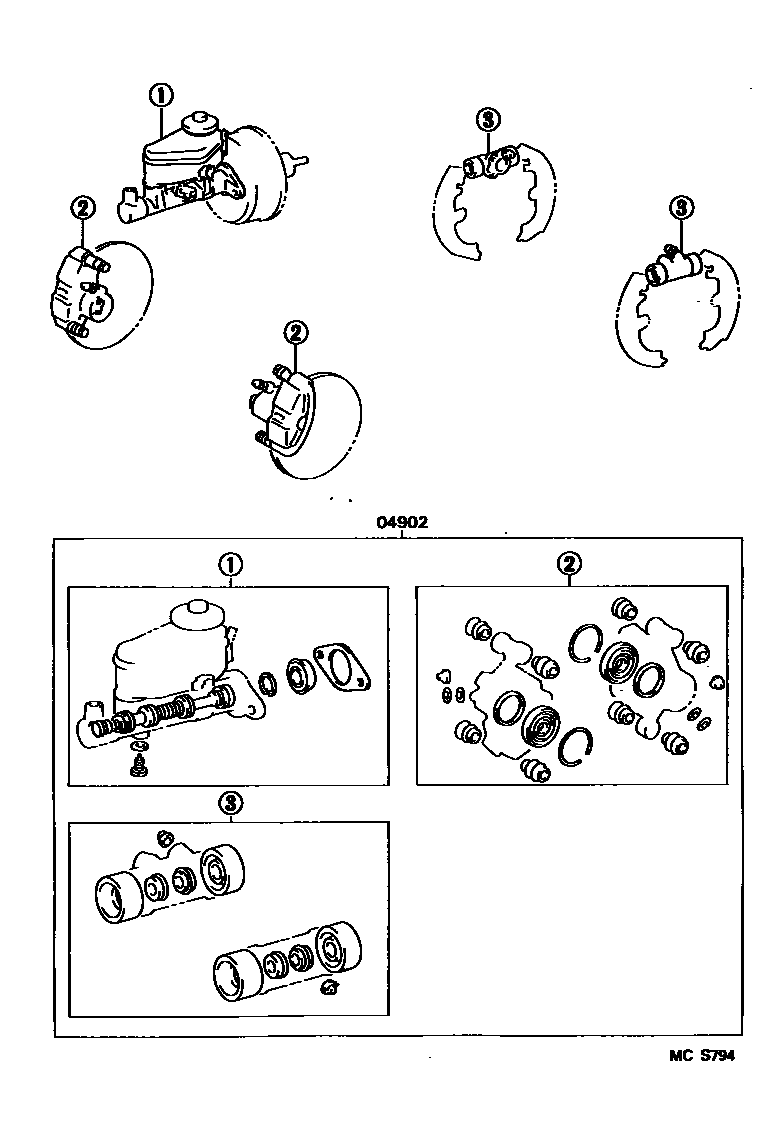 1
3
2
3
2
04902
1
2
3
MC S794