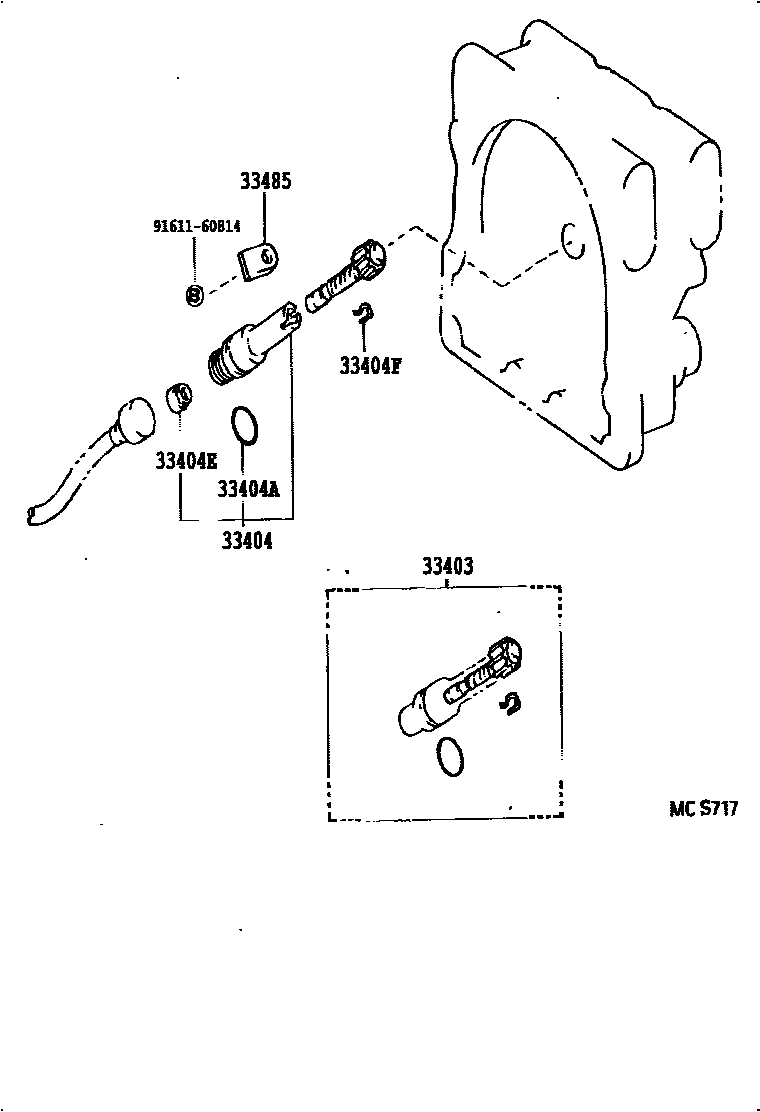 33485
91611-60814
33404F
33404E
33404A
33404
33403
MC S717