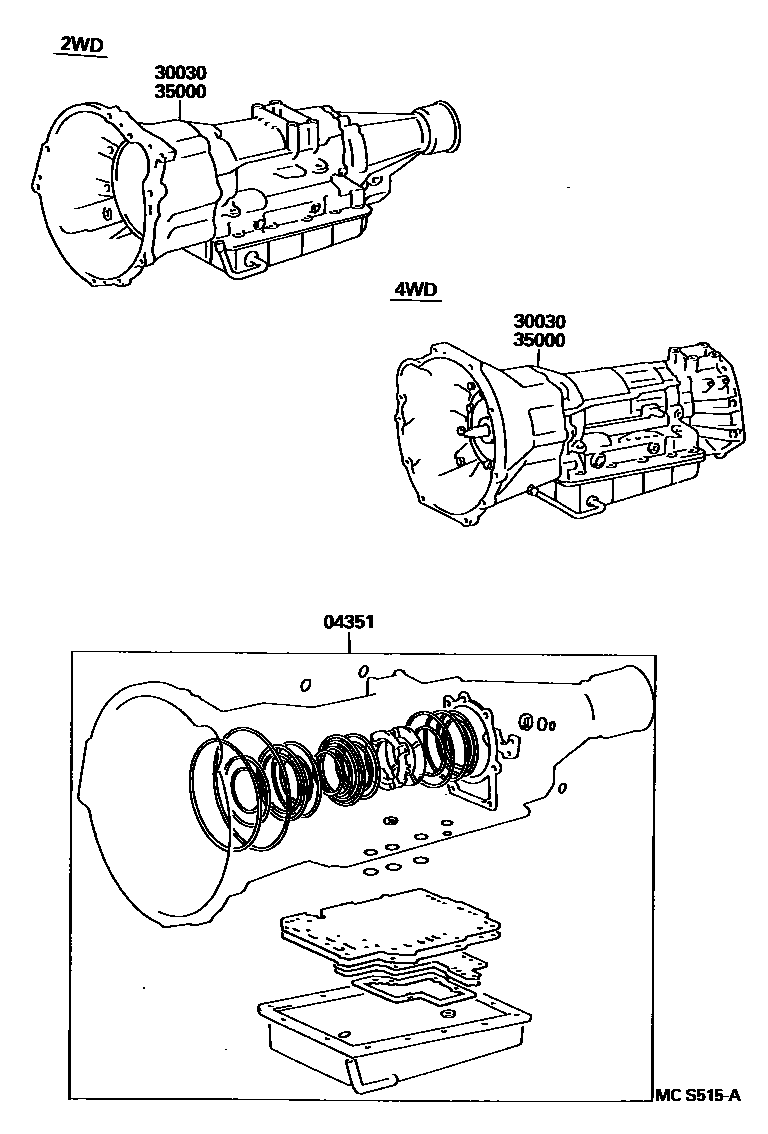 2WD

30030
35000

4WD

30030
35000

04351

MC S515-A