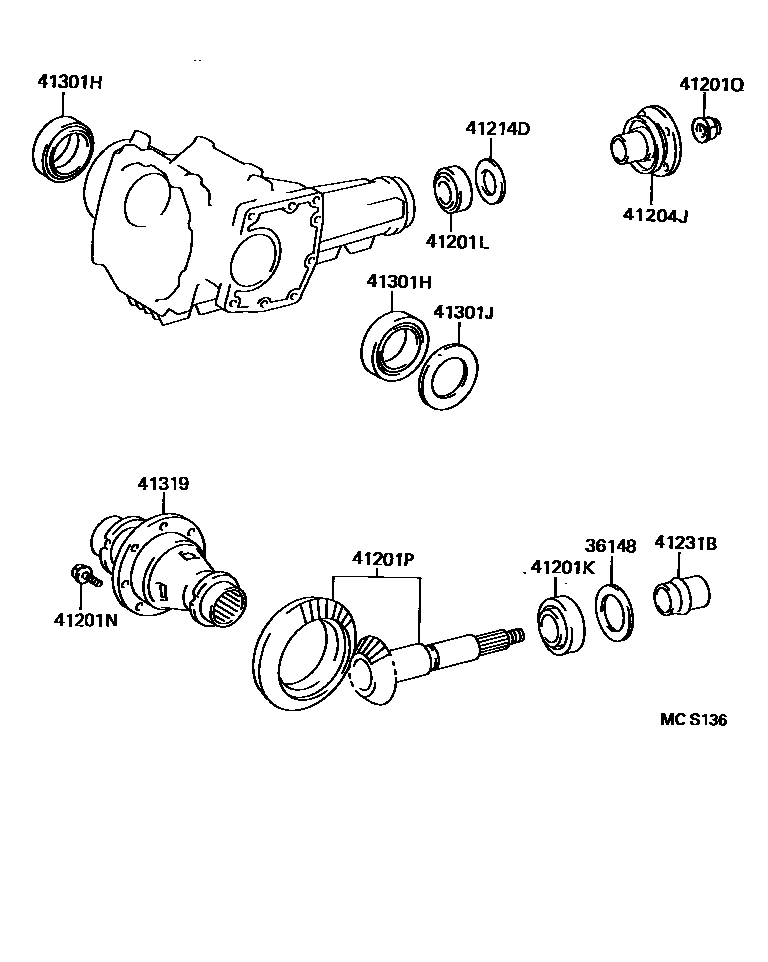 41301H
41214D
41201Q
41201L
41204J
41301H
41301J
41319
41201P
41201K
36148
41231B
41201N
MC S136