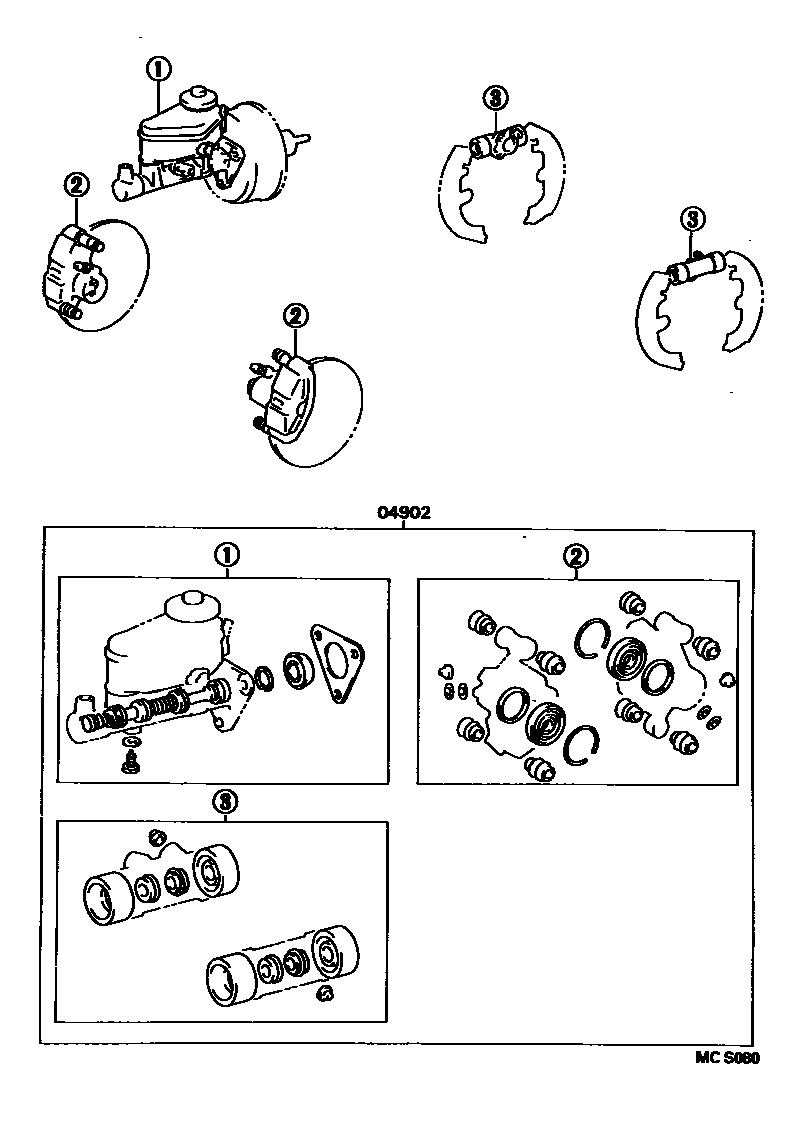 ①
③
②
③
②
04902
①
②
③
MC S080