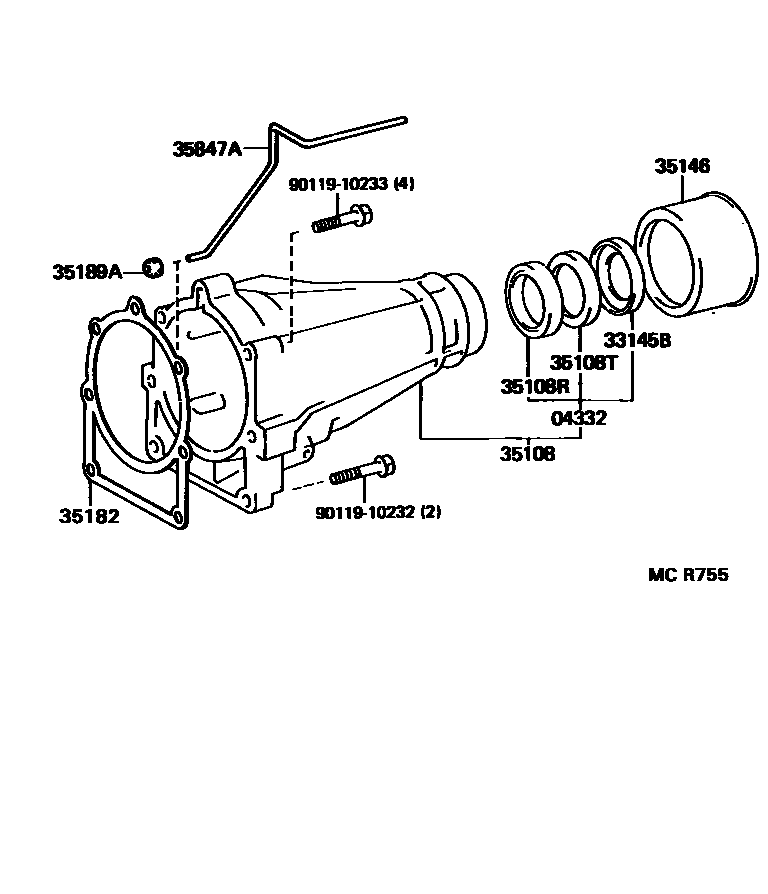 35847A

90119-10233 (4)

35146

35189A

33145B

35108T

35108R

04332

35108

35182

90119-10232 (2)

MC R755