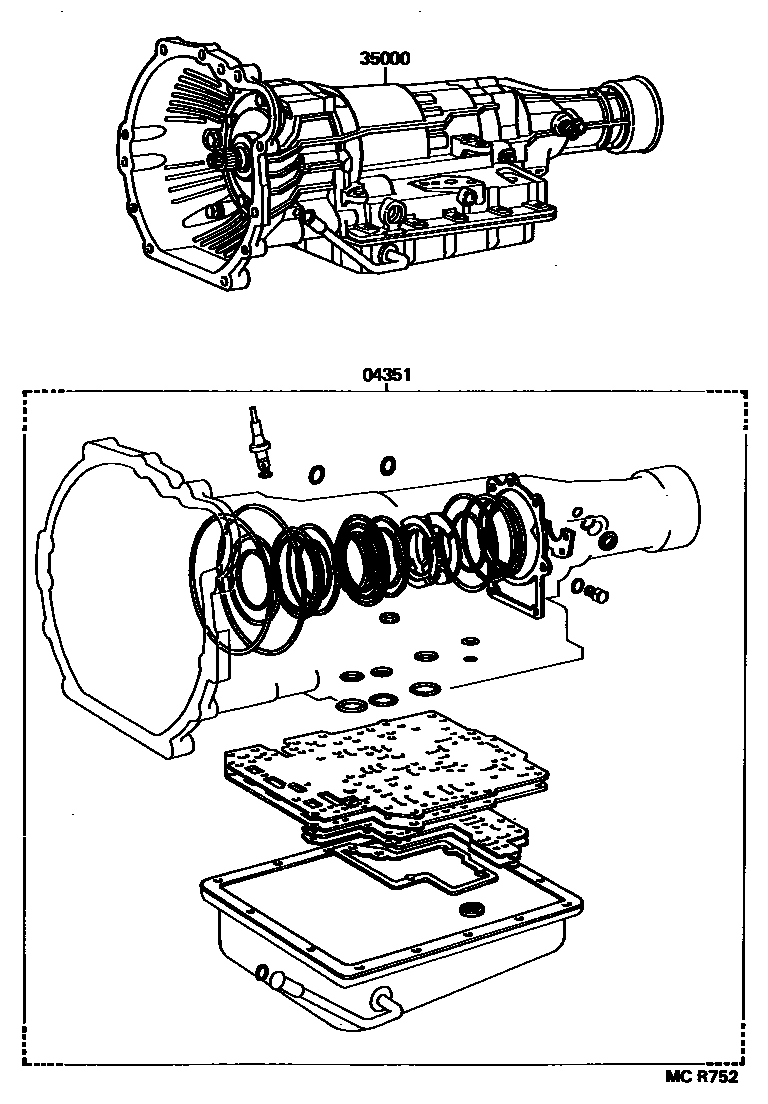 35000

04351

MC R752