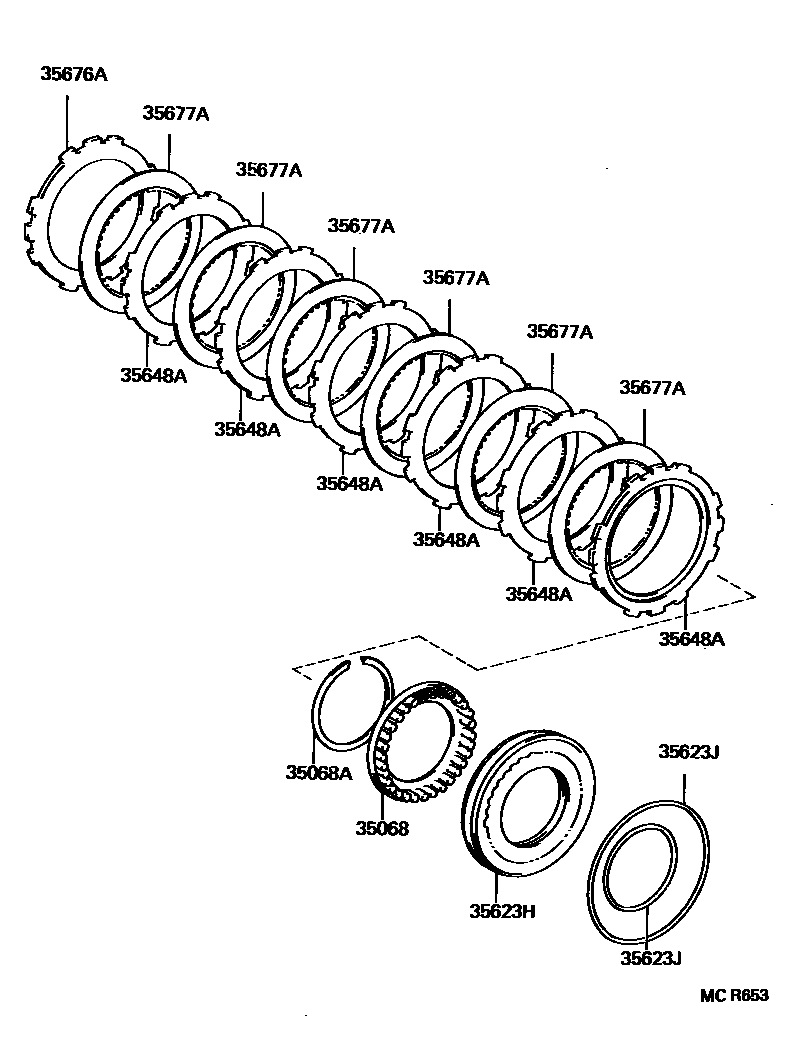 35676A
35677A
35677A
35677A
35677A
35677A
35677A
35648A
35648A
35648A
35648A
35648A
35648A
35068A
35068
35623H
35623J
35623J
MC R653