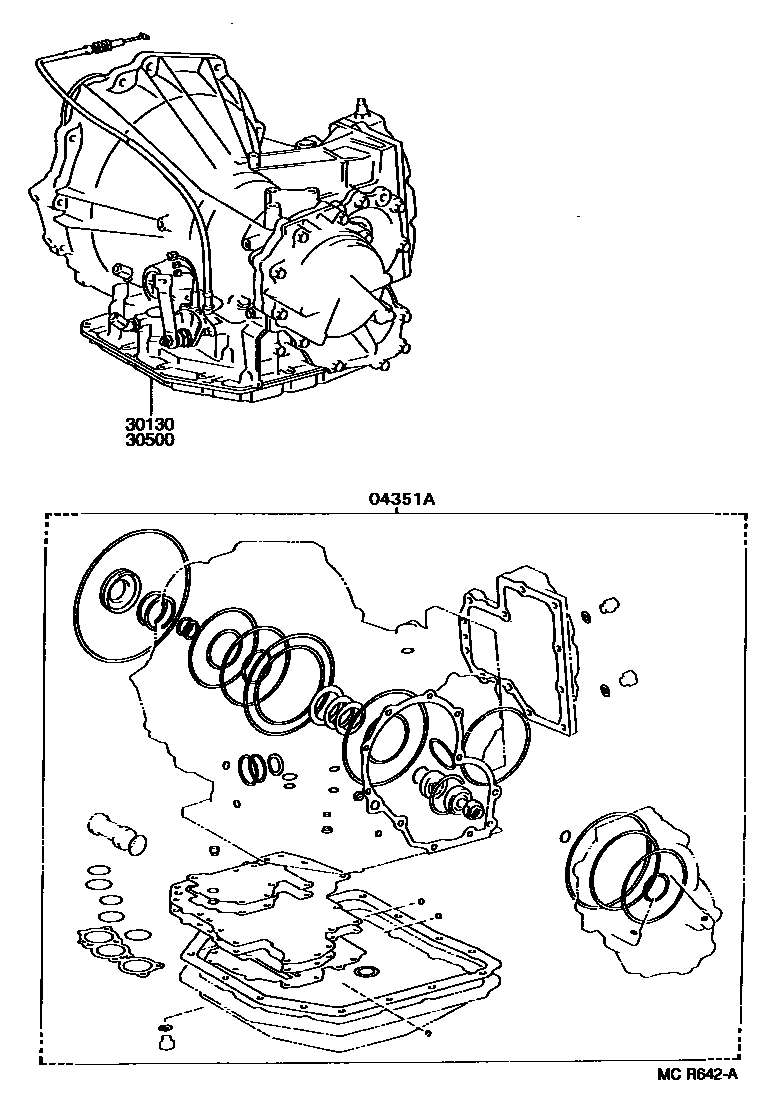 30130
30500

04351A

MC R642-A