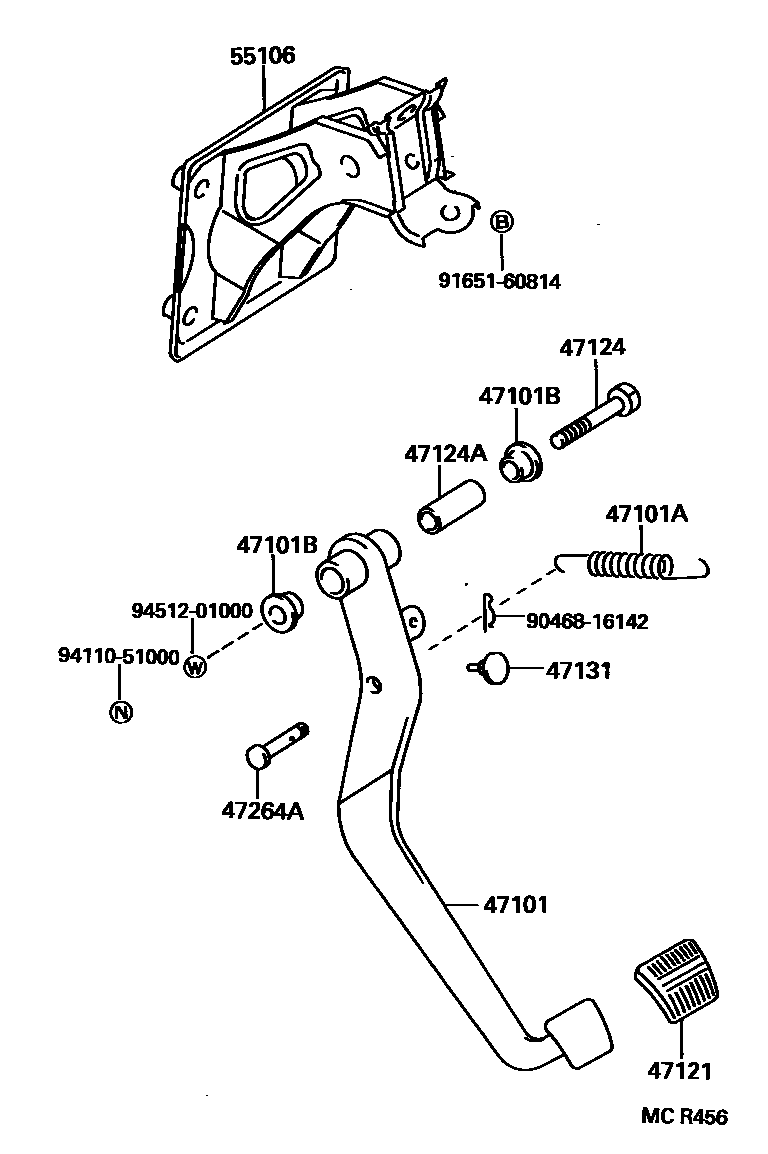 55106
B
91651-60814
47124
47101B
47124A
47101A
47101B
94512-01000
90468-16142
94110-51000
W
47131
N
47264A
47101
47121
MC R456