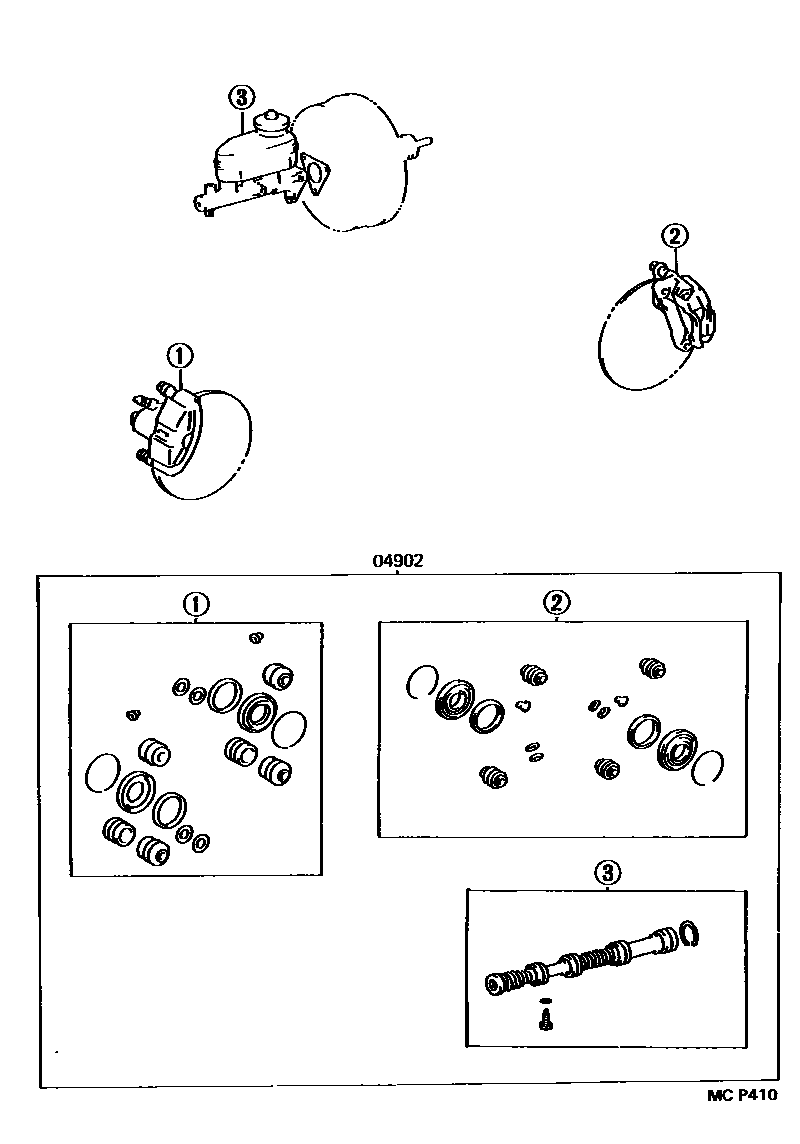 ③
②
①
04902
①
②
③
MC P410