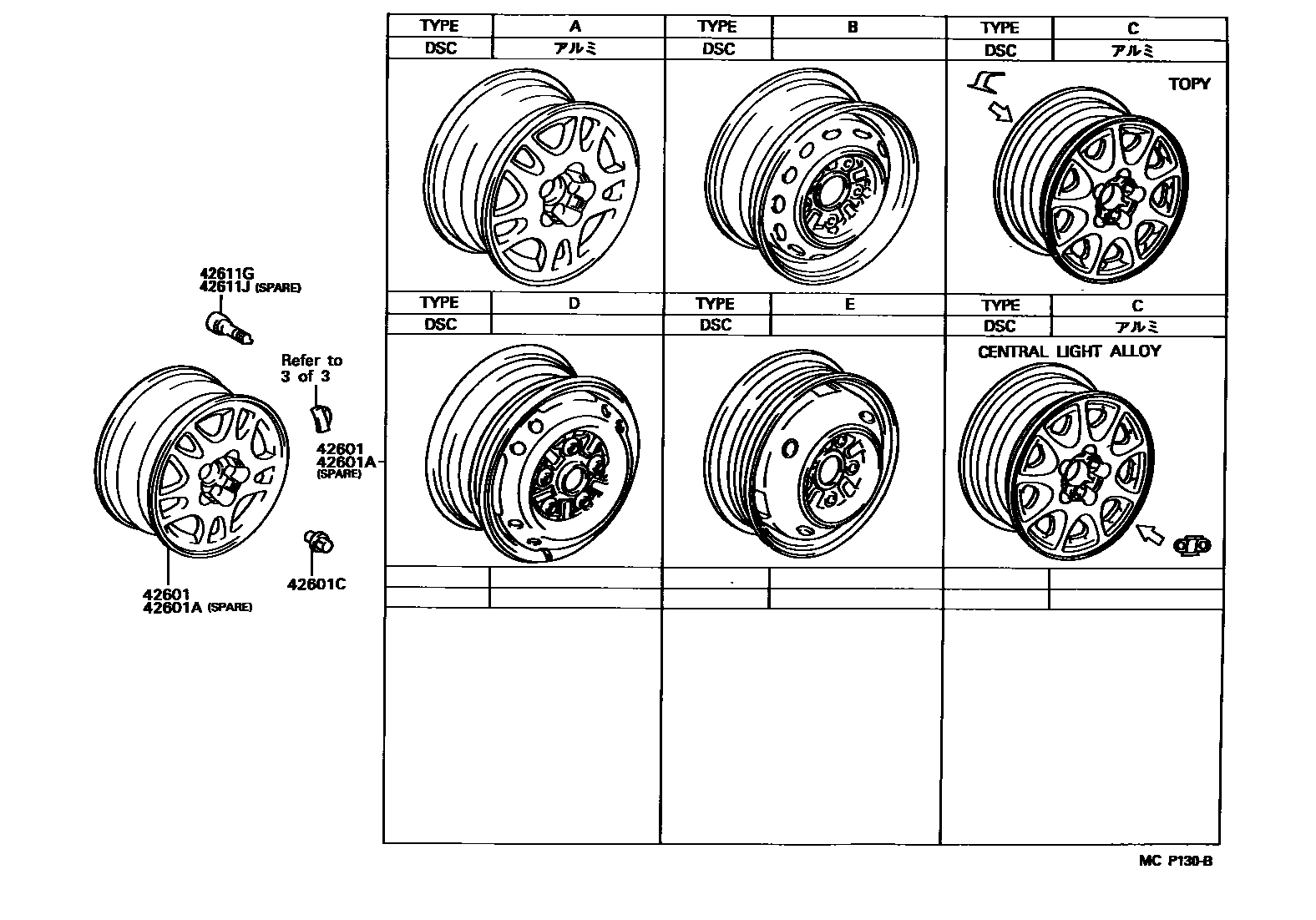 42611G
42611J (SPARE)

Refer to
3 of 3

42601
42601A
(SPARE)

42601C

42601
42601A (SPARE)

| TYPE | A | TYPE | B | TYPE | C |
|---|---|---|---|---|---|
| DSC | アルミ | DSC | | DSC | アルミ |

TOPY

| TYPE | D | TYPE | E | TYPE | C |
|---|---|---|---|---|---|
| DSC | | DSC | | DSC | アルミ |

CENTRAL LIGHT ALLOY

MC P130-B