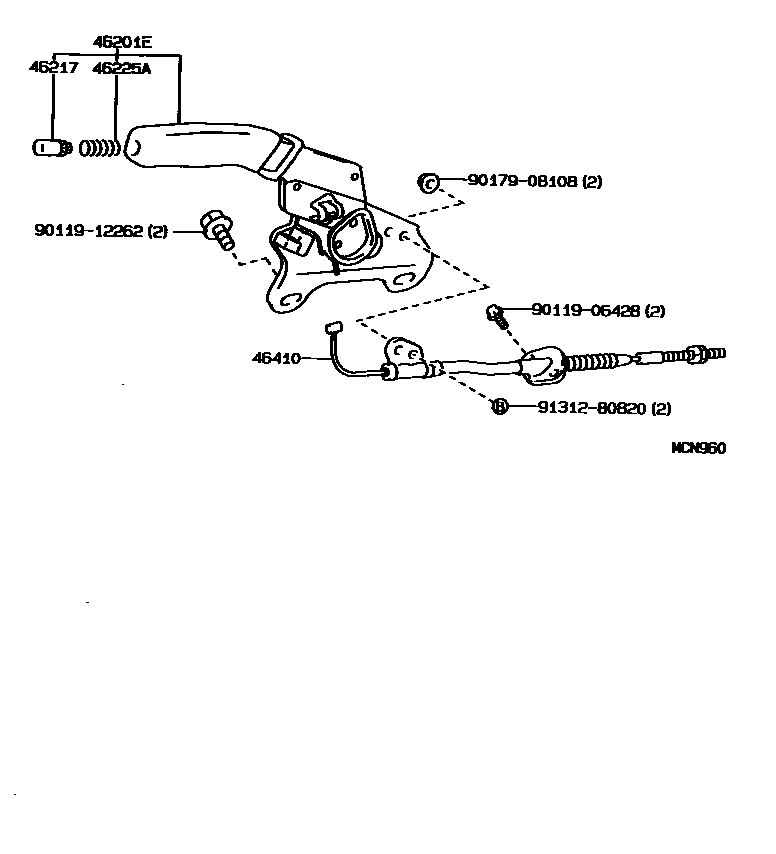 46201E
46217
46225A
90179-08108 (2)
90119-12262 (2)
90119-06428 (2)
46410
91312-80820 (2)
MCN960