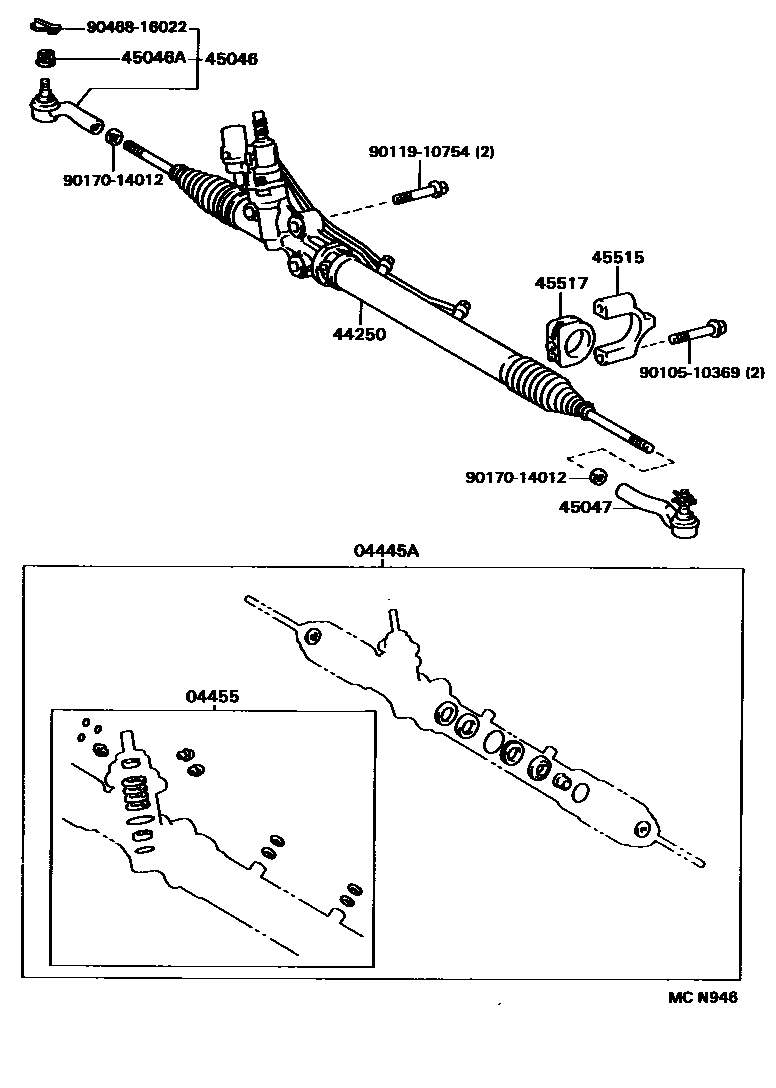 90468-16022
45046A
45046
90170-14012
90119-10754 (2)
45515
45517
44250
90105-10369 (2)
90170-14012
45047
04445A
04455
MC N946