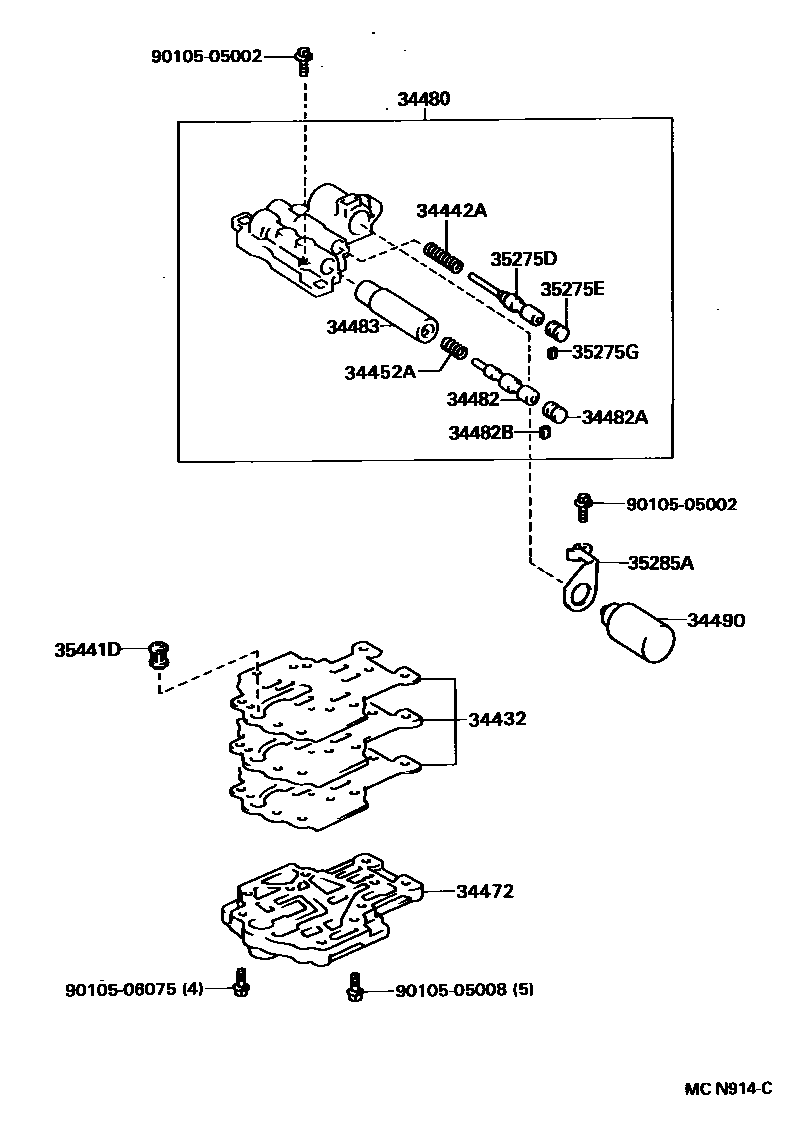 90105-05002
34480
34442A
35275D
35275E
34483
35275G
34452A
34482
34482A
34482B
90105-05002
35285A
34490
35441D
34432
34472
90105-06075 (4)
90105-05008 (5)
MC N914-C