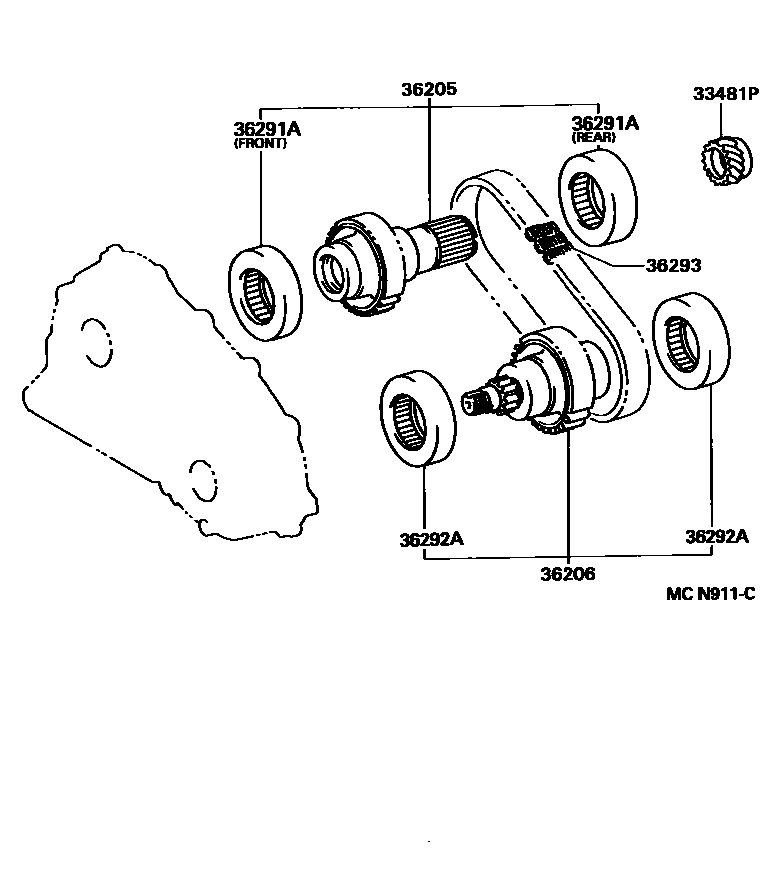 36205
36291A
(FRONT)
36291A
(REAR)
33481P
36293
36292A
36292A
36206
MC N911-C