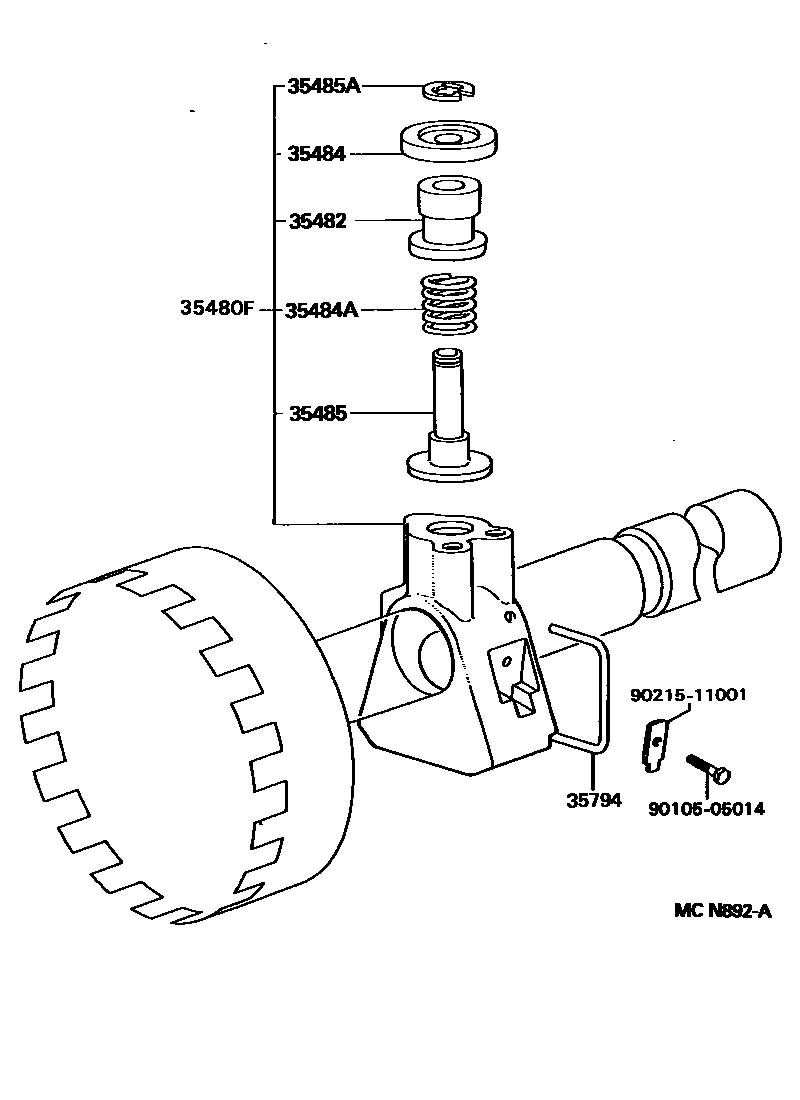 35485A
35484
35482
35480F
35484A
35485
90215-11001
35794
90105-05014
MC N892-A