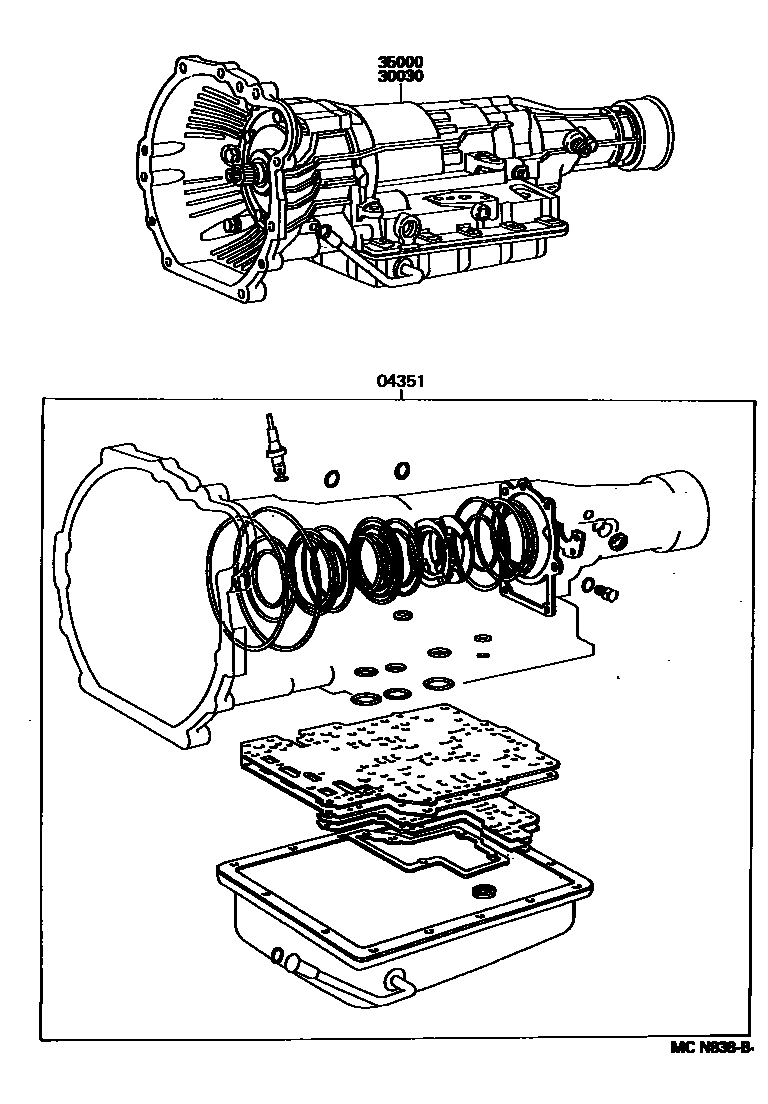 35000
30030

04351

MC N838-B