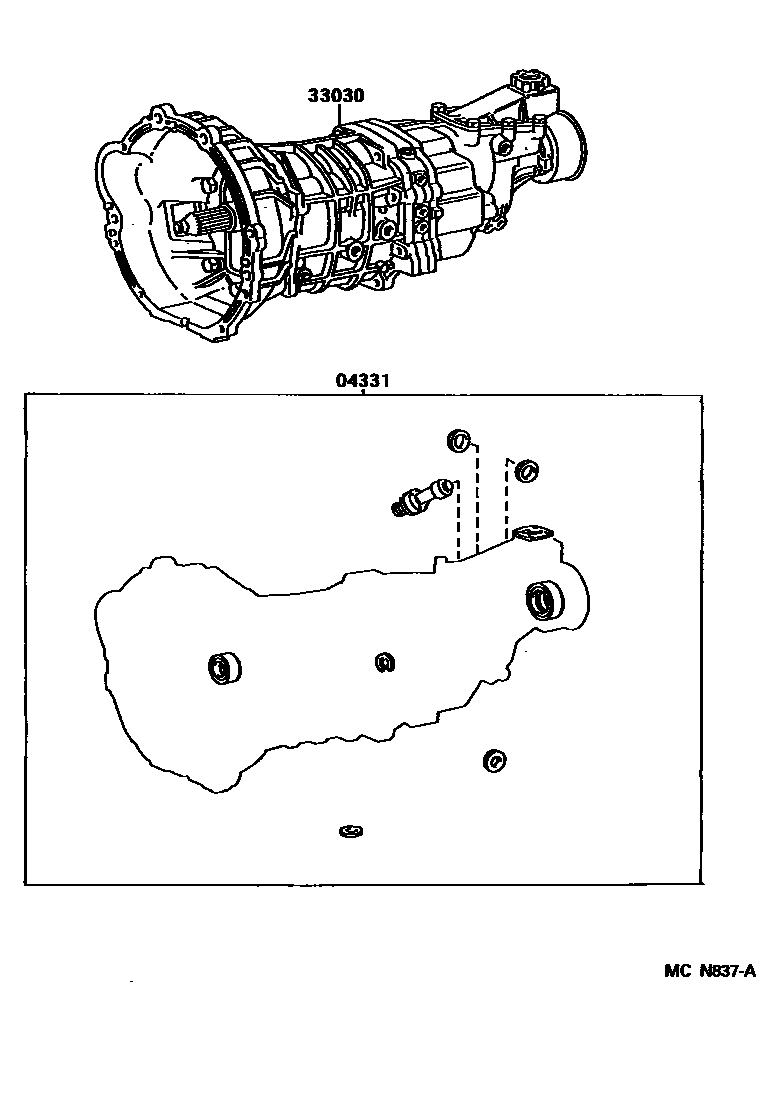 33030

04331

MC N837-A