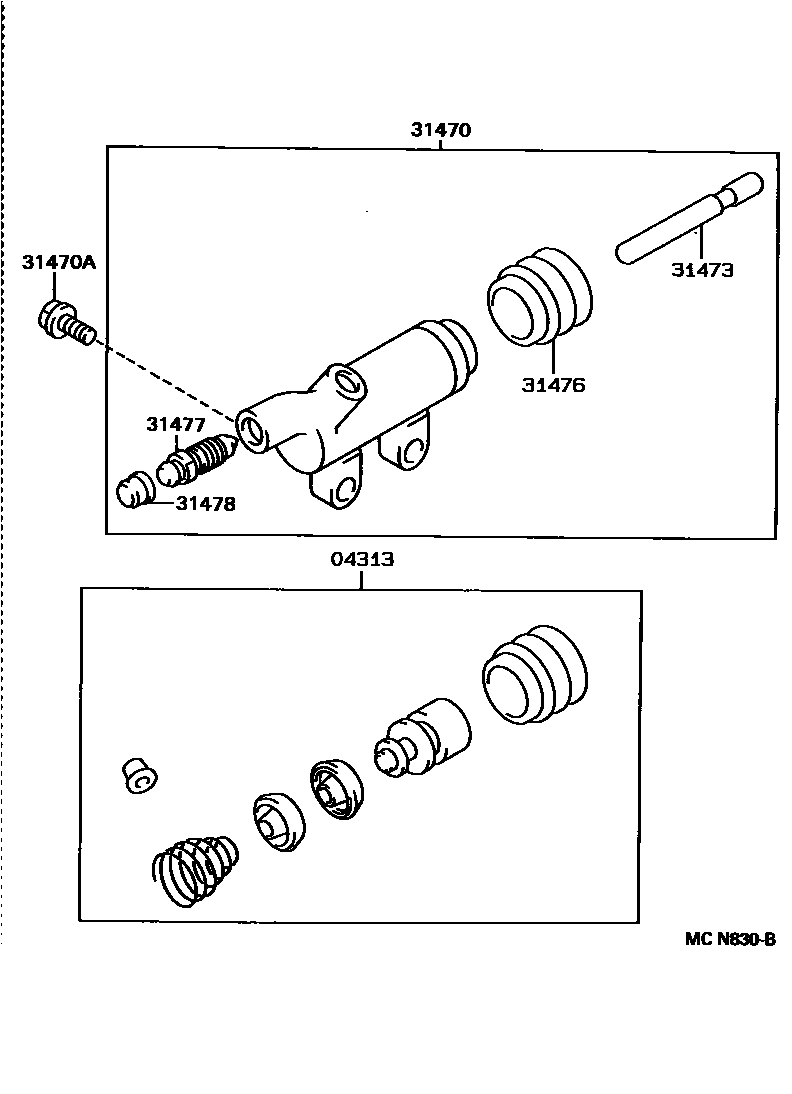 31470

31470A

31473

31476

31477

31478

04313

MC N830-B