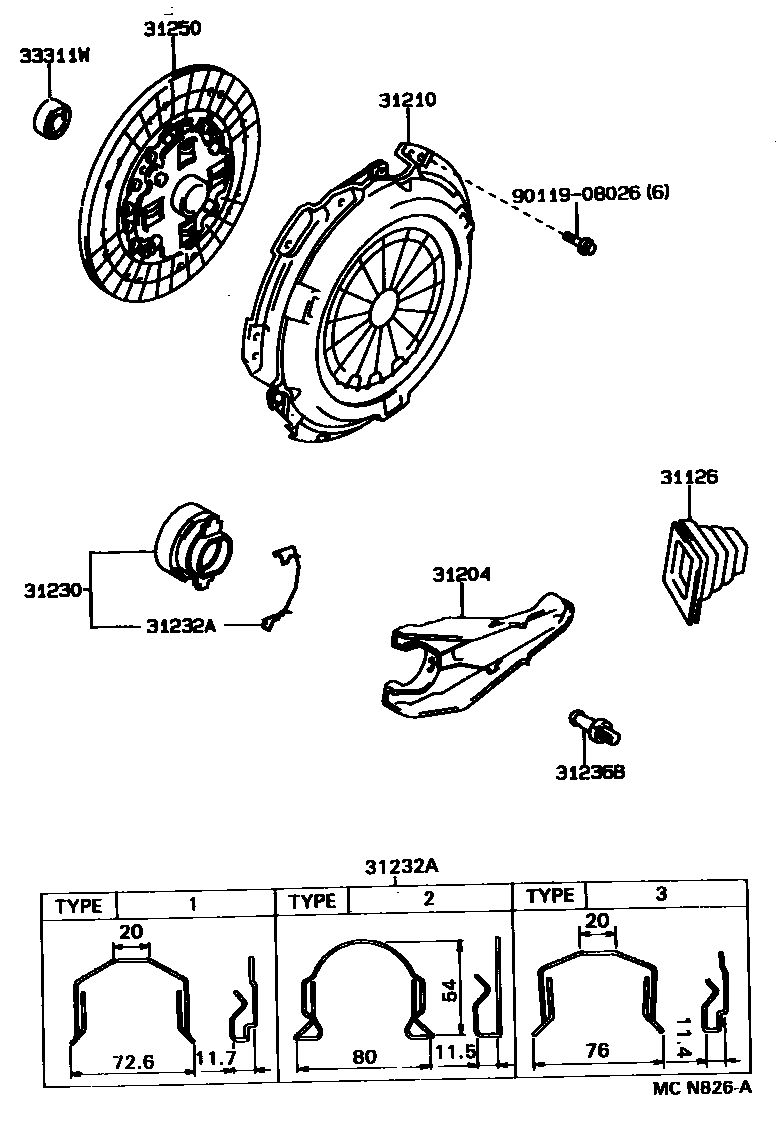 33311W
31250
31210
90119-08026 (6)
31126
31230
31232A
31204
31236B

31232A

| TYPE | 1 | TYPE | 2 | TYPE | 3 |
|---|---|---|---|---|---|
| 20 72.6 11.7 | | 54 80 11.5 | | 20 76 11.4 | |

MC N826-A