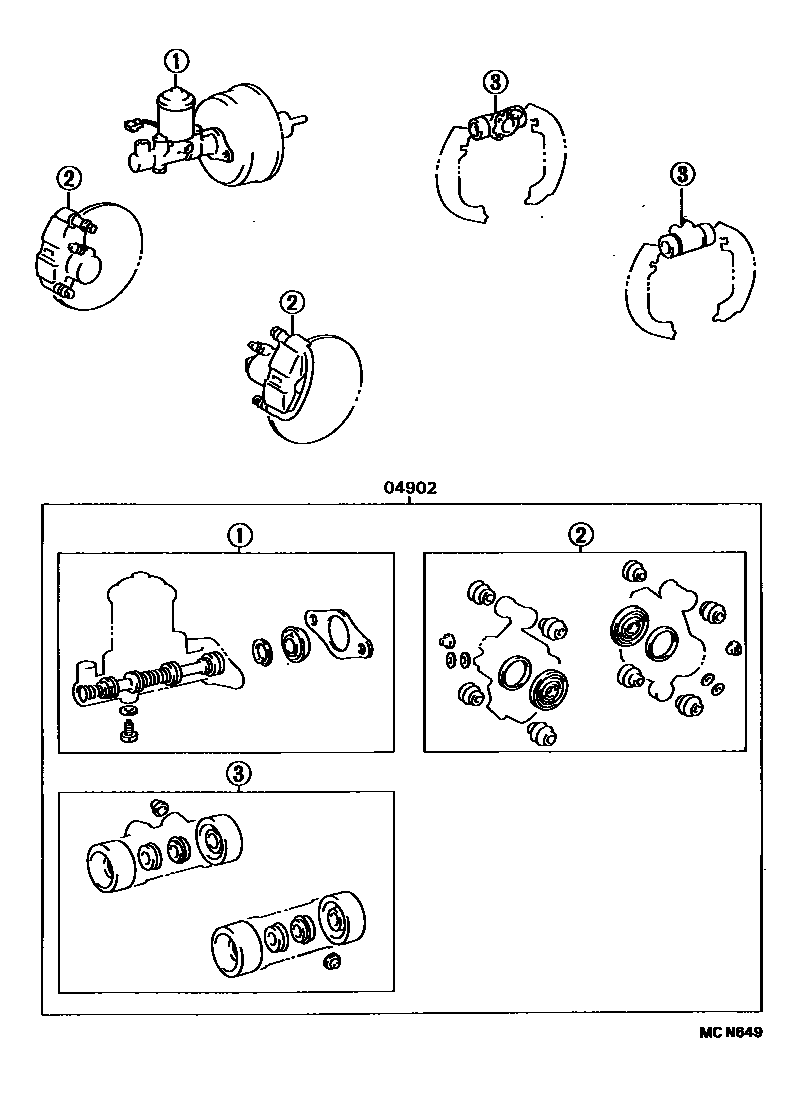 ①

②

③

③

②

04902

①

②

③

MC N649