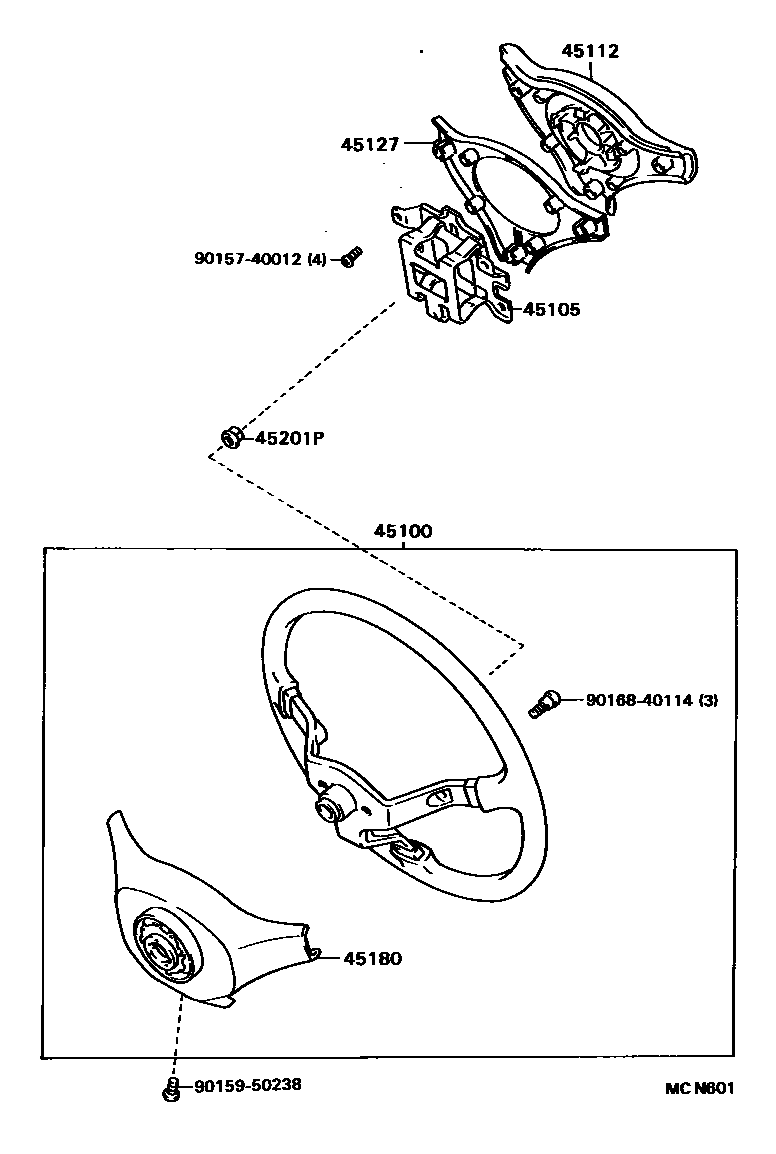 45112
45127
90157-40012 (4)
45105
45201P
45100
90168-40114 (3)
45180
90159-50238
MC N601