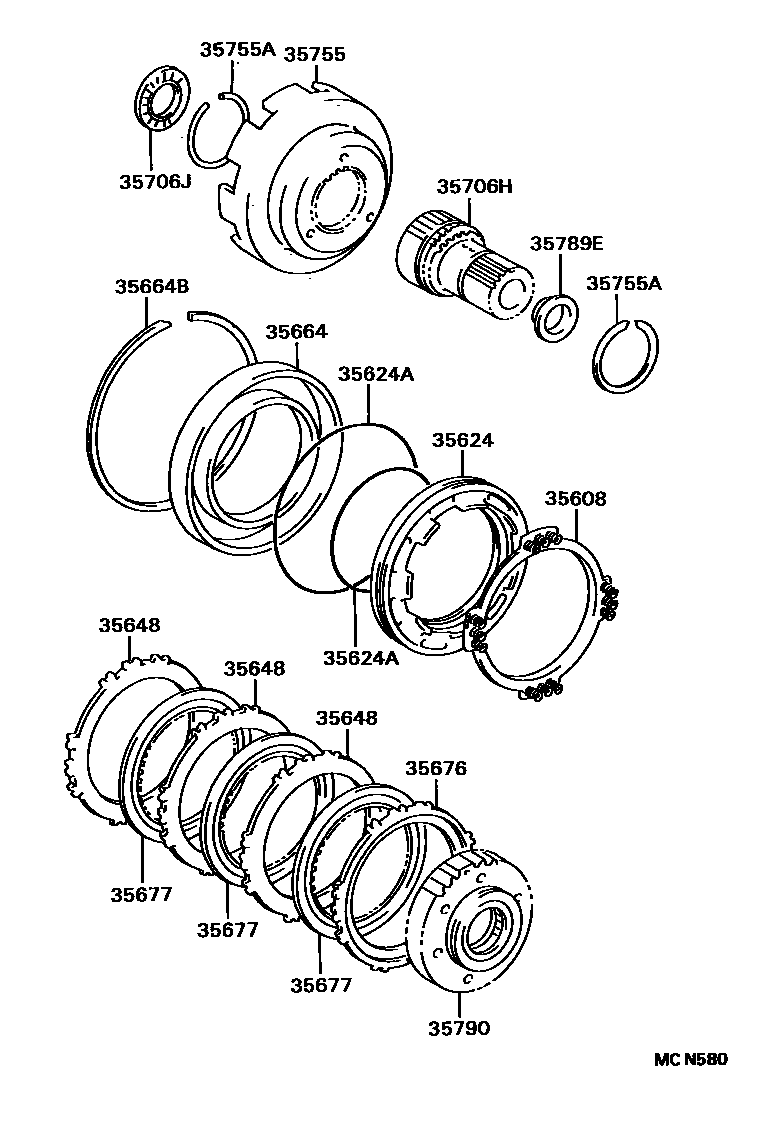 35755A
35755
35706J
35706H
35789E
35755A
35664B
35664
35624A
35624
35608
35624A
35648
35648
35648
35676
35677
35677
35677
35790
MC N580