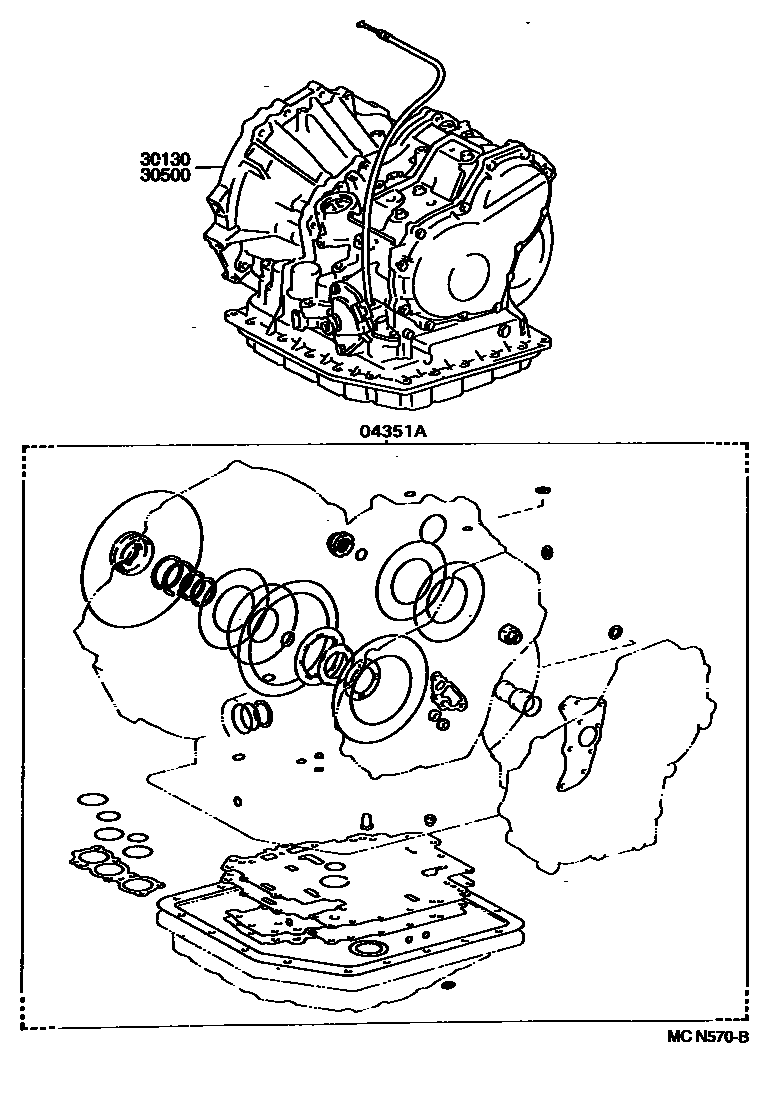 30130
30500

04351A

MC N570-B