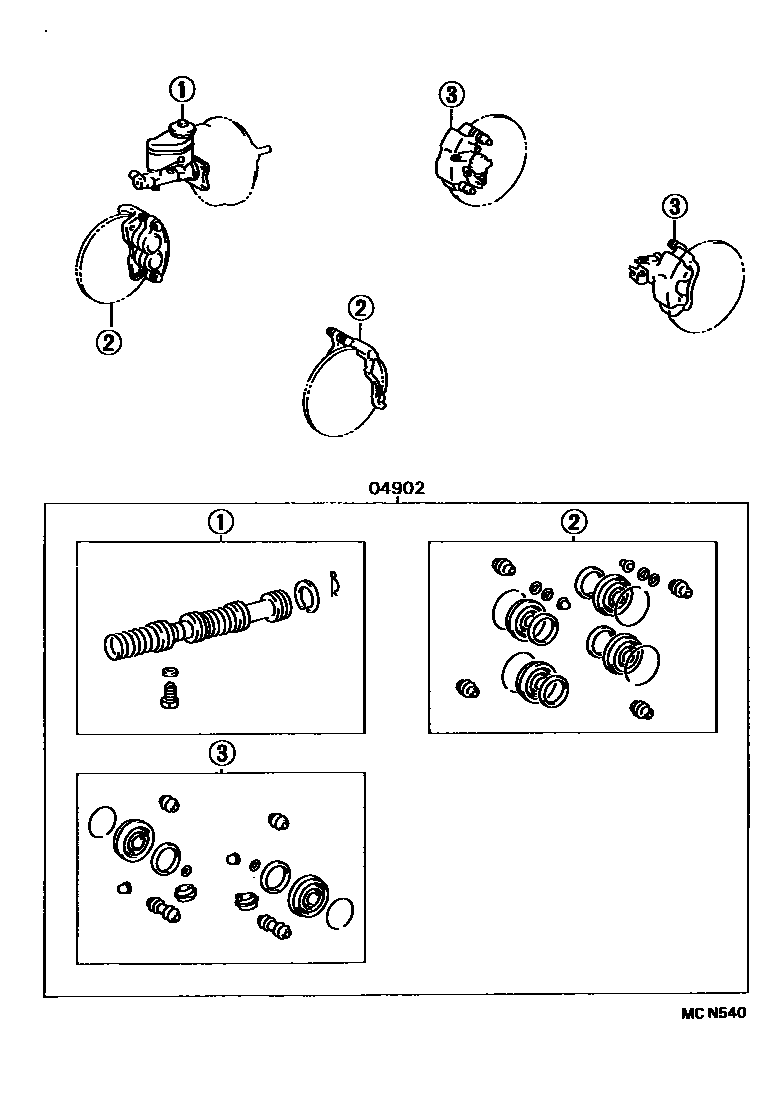 ①
③
③
②
②

04902
①
②
③

MC N540