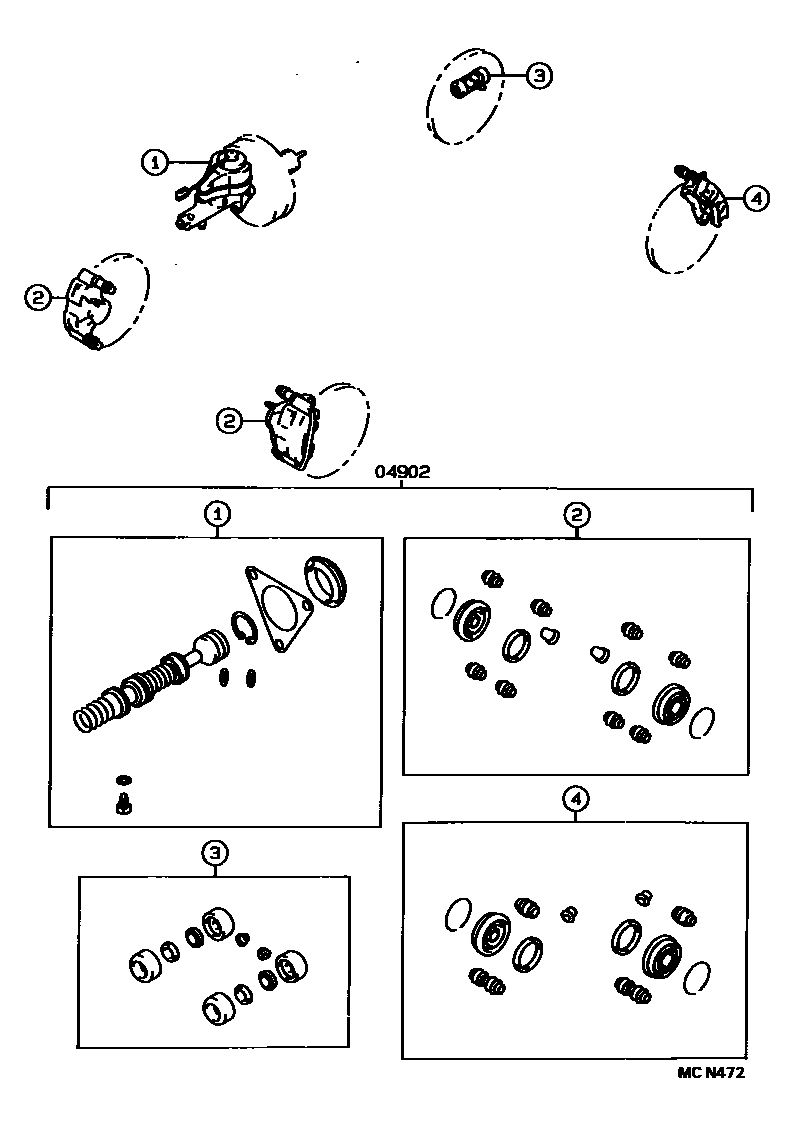 3

1

4

2

2

04902

1

2

4

3

MC N472