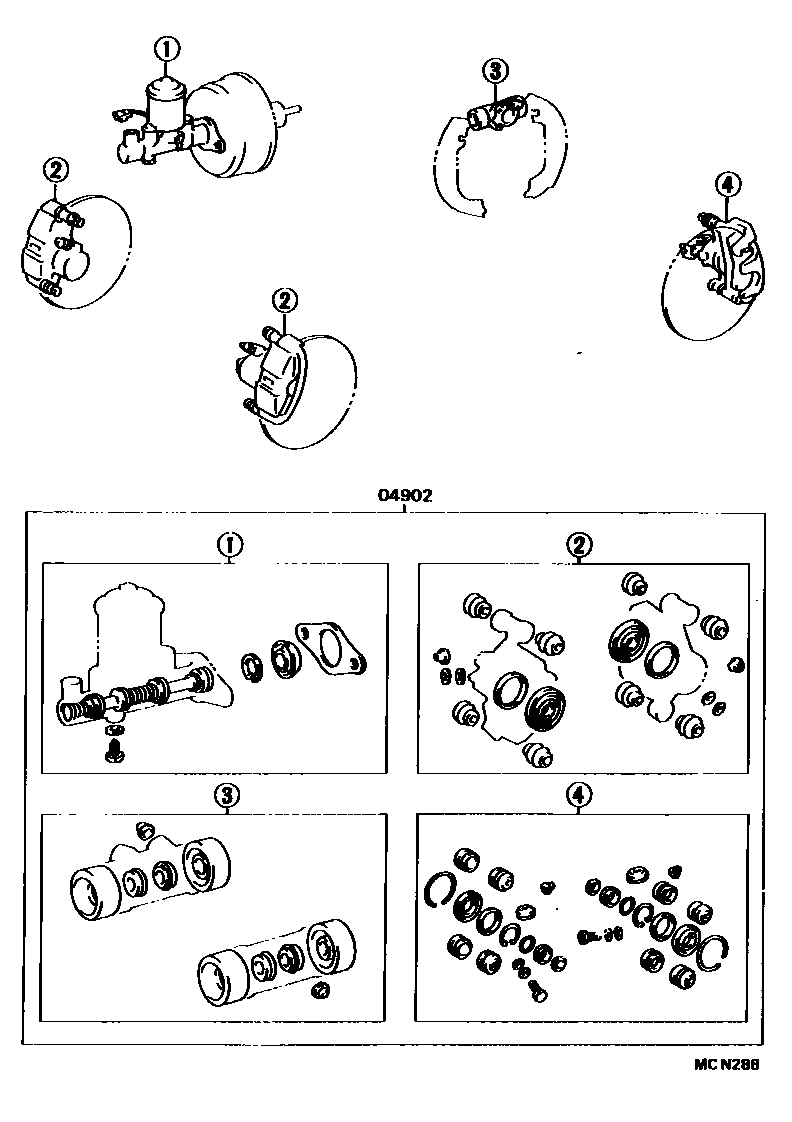 1

3

2

4

2

04902

1

2

3

4

MC N288