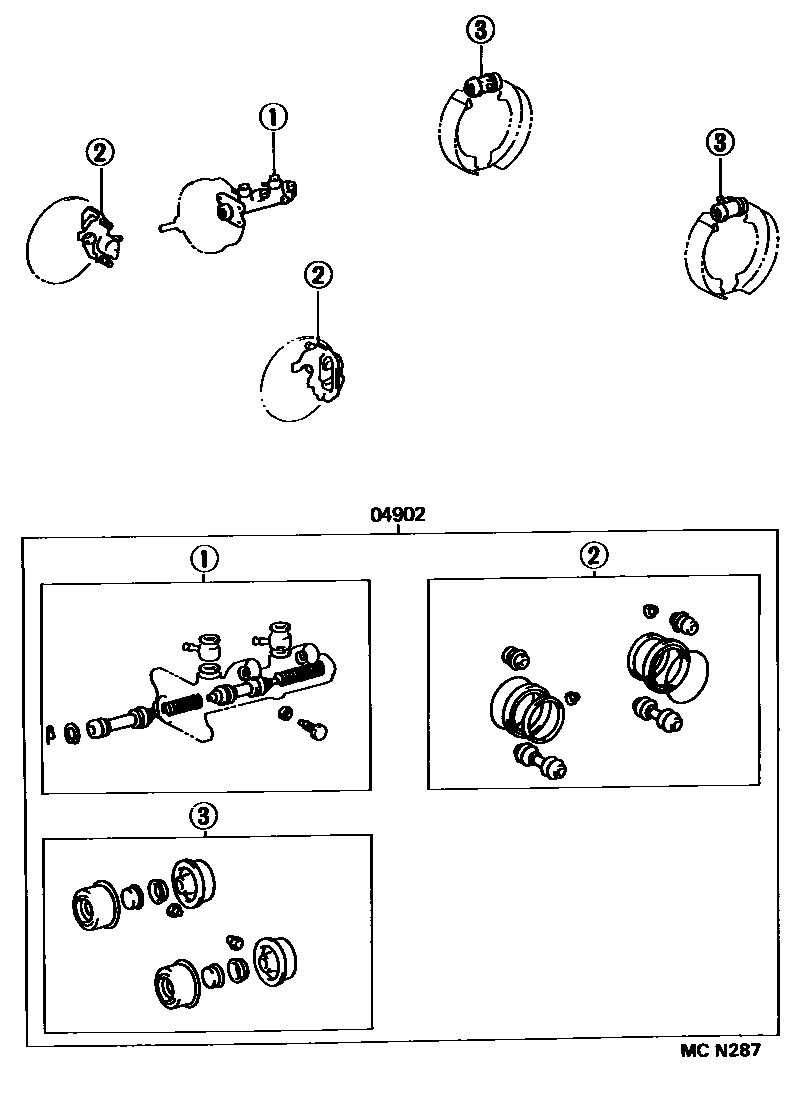 ③
①
②
③
②
04902
①
②
③
MC N287