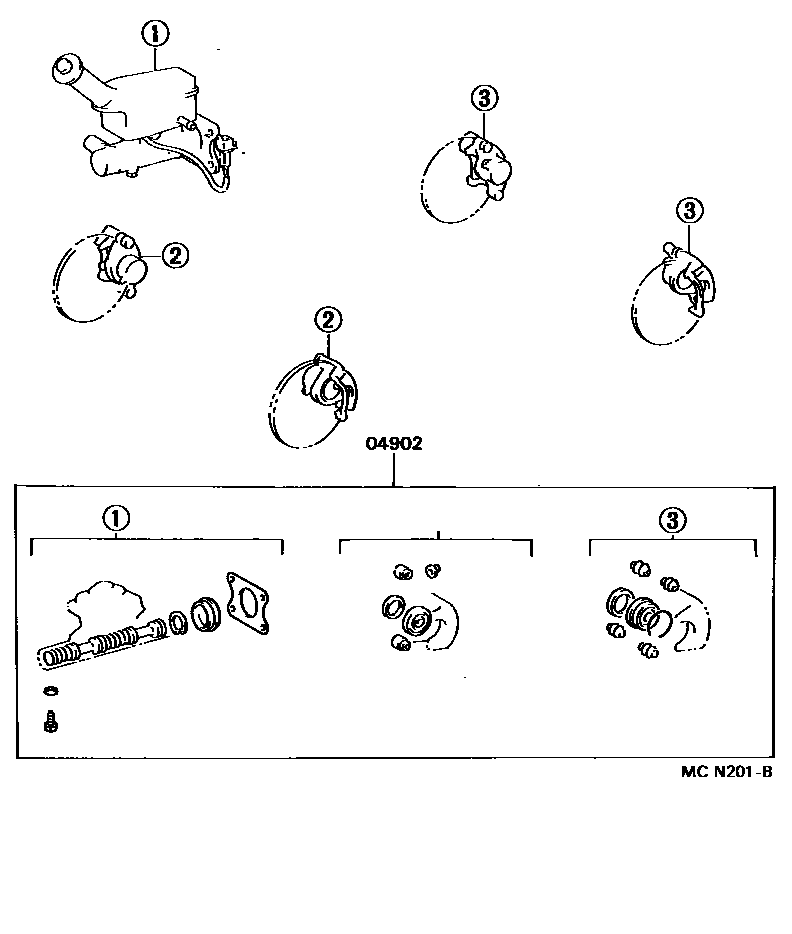 ①
③
③
②
②
04902
①
③
MC N201-B