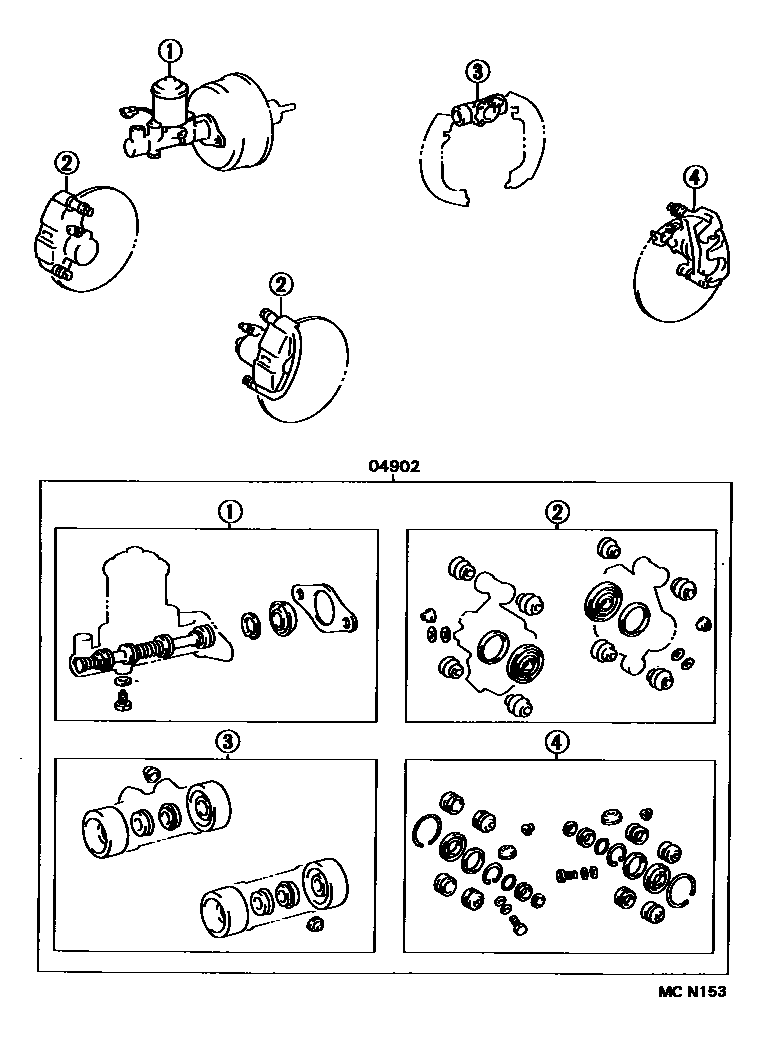 ①
③
②
④
②
04902
①
②
③
④
MC N153