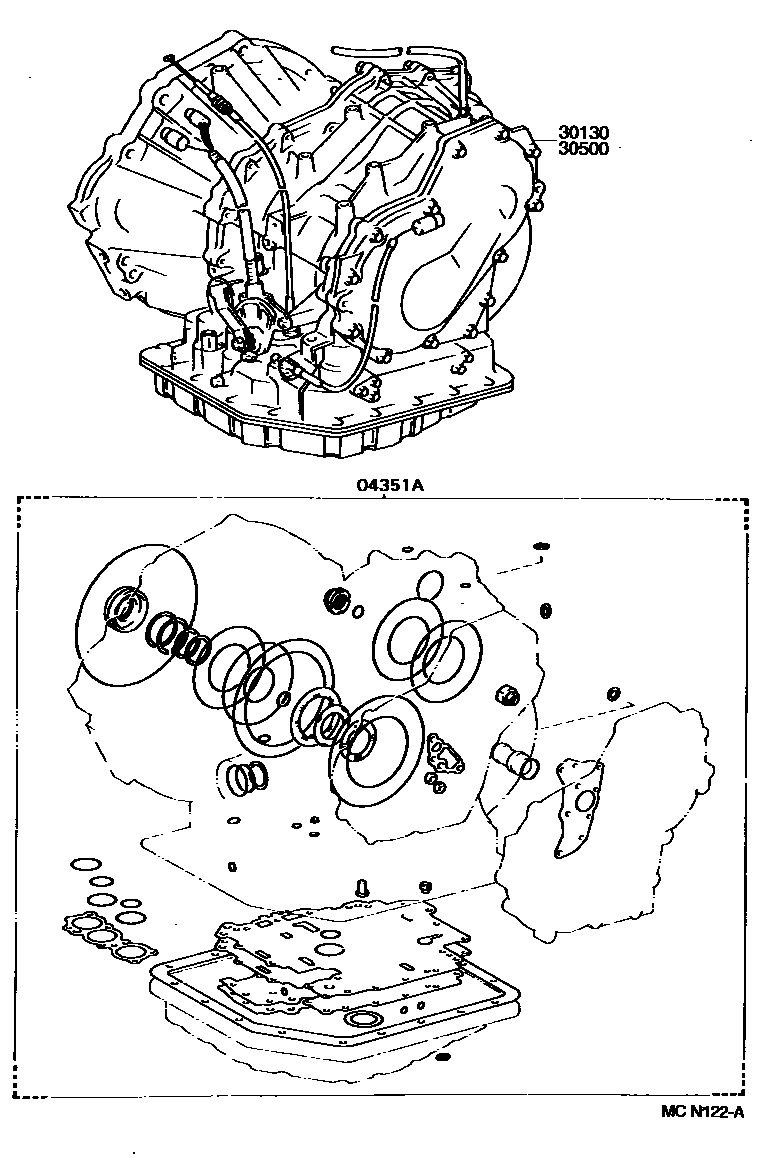 30130
30500

04351A

MC N122-A