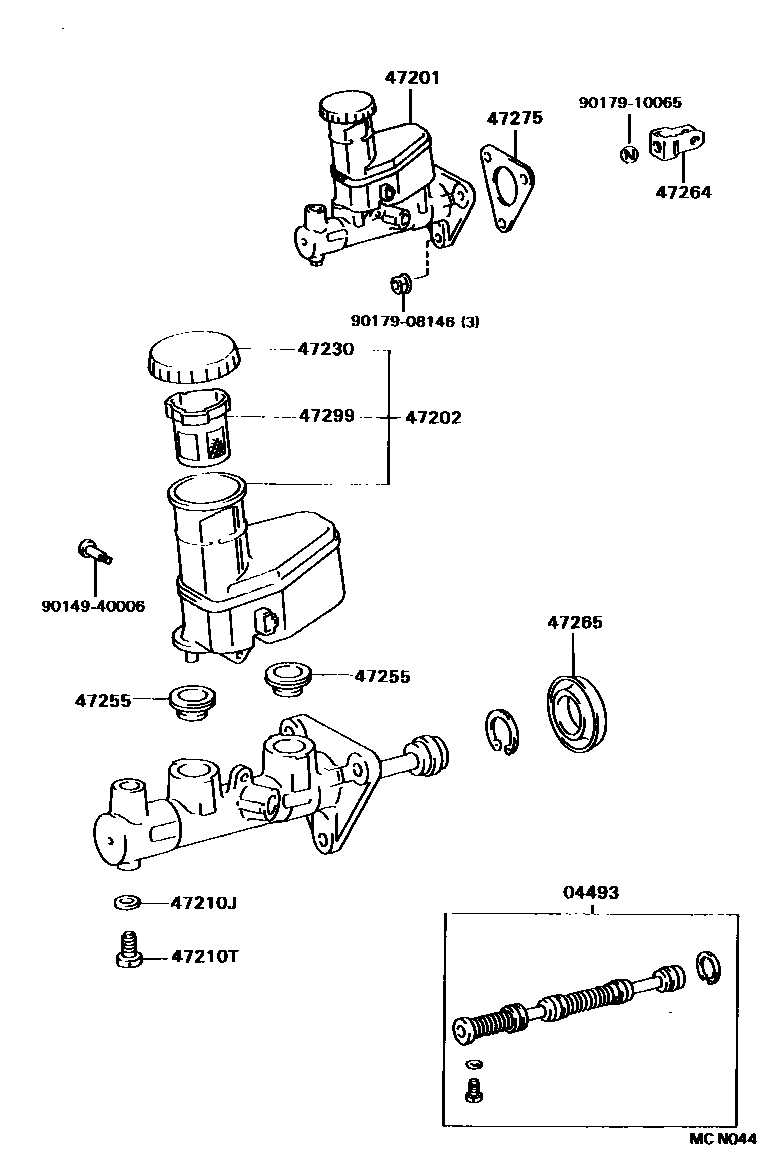 47201
47275
90179-10065
N
47264
90179-08146 (3)
47230
47299
47202
90149-40006
47265
47255
47255
47210J
47210T
04493
MC N044