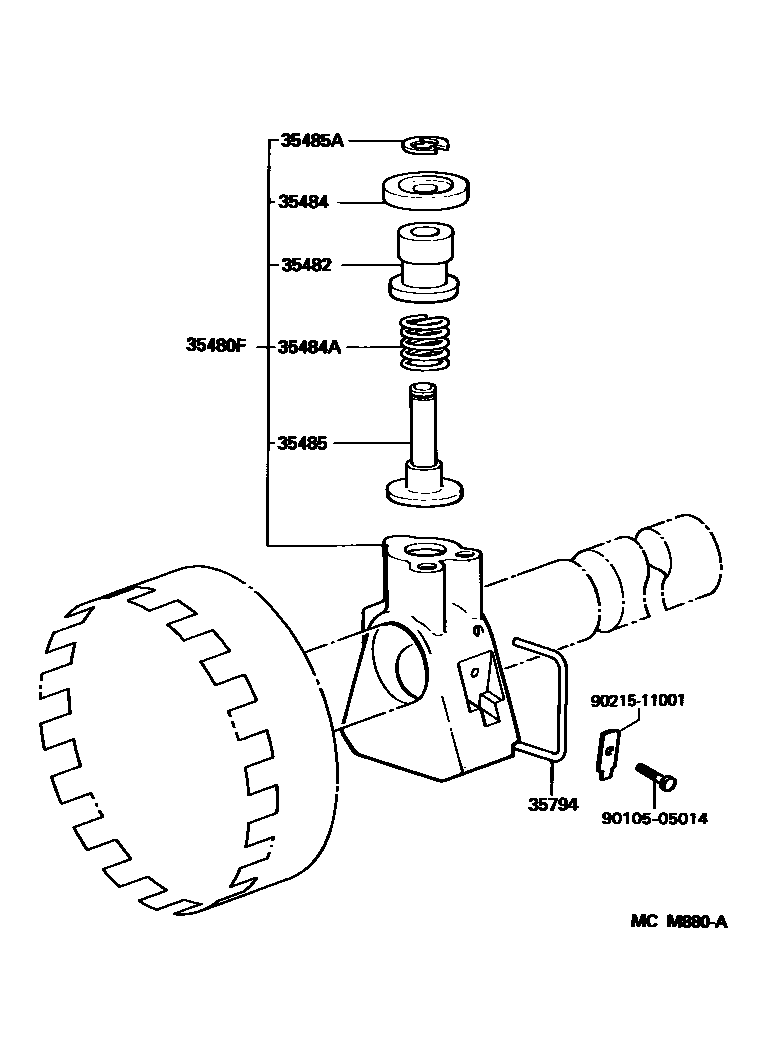 35485A
35484
35482
35480F
35484A
35485
90215-11001
35794
90105-05014
MC M880-A