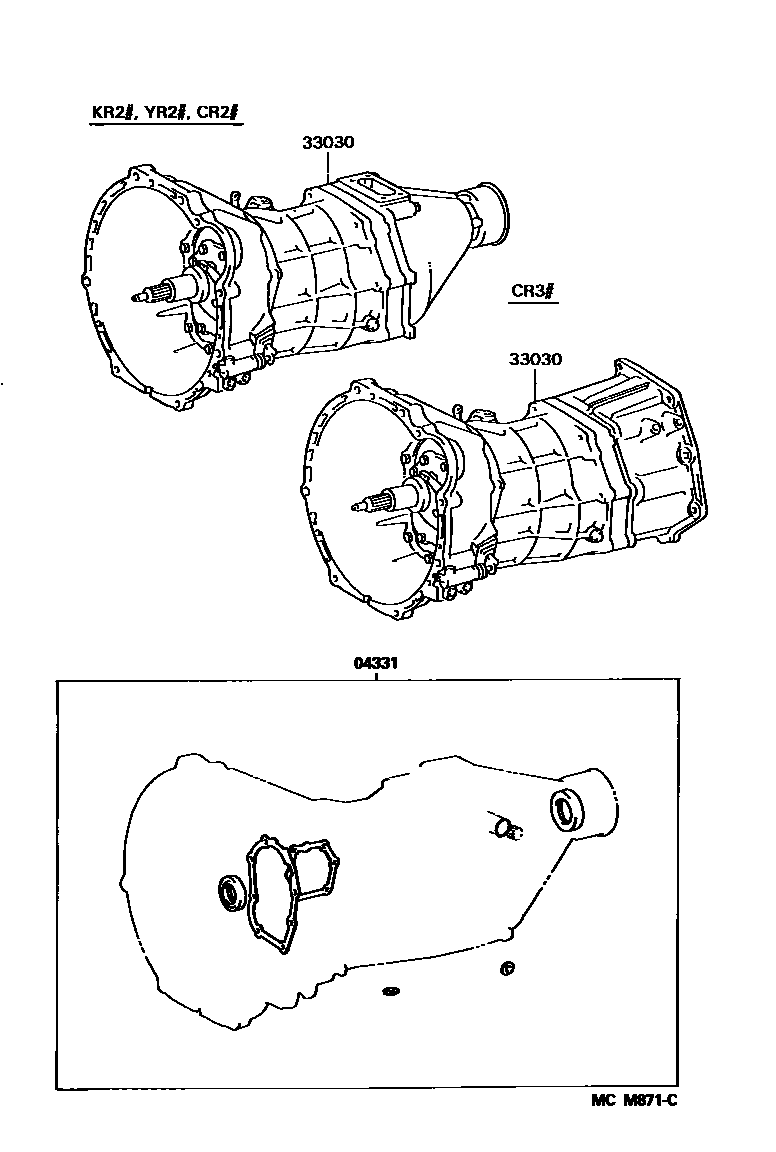 KR2#, YR2#, CR2#

33030

CR3#

33030

04331

MC M871-C