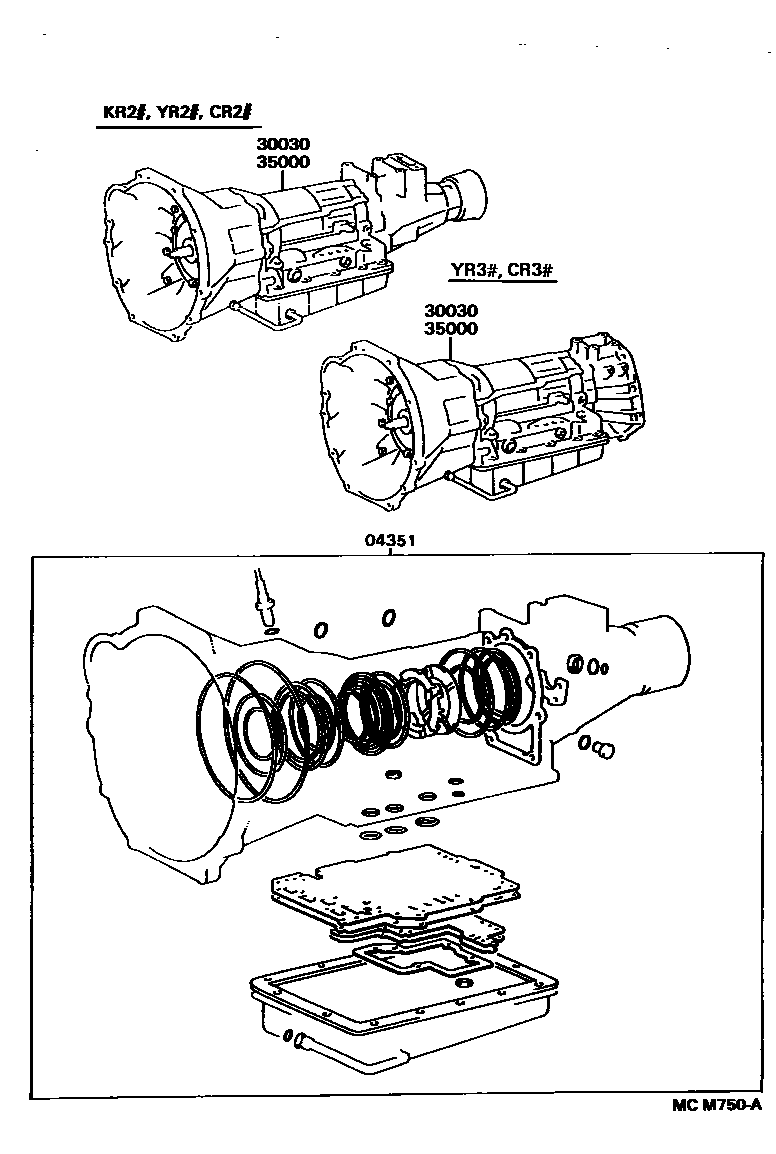 KR2#, YR2#, CR2#

30030
35000

YR3#, CR3#

30030
35000

04351

MC M750-A