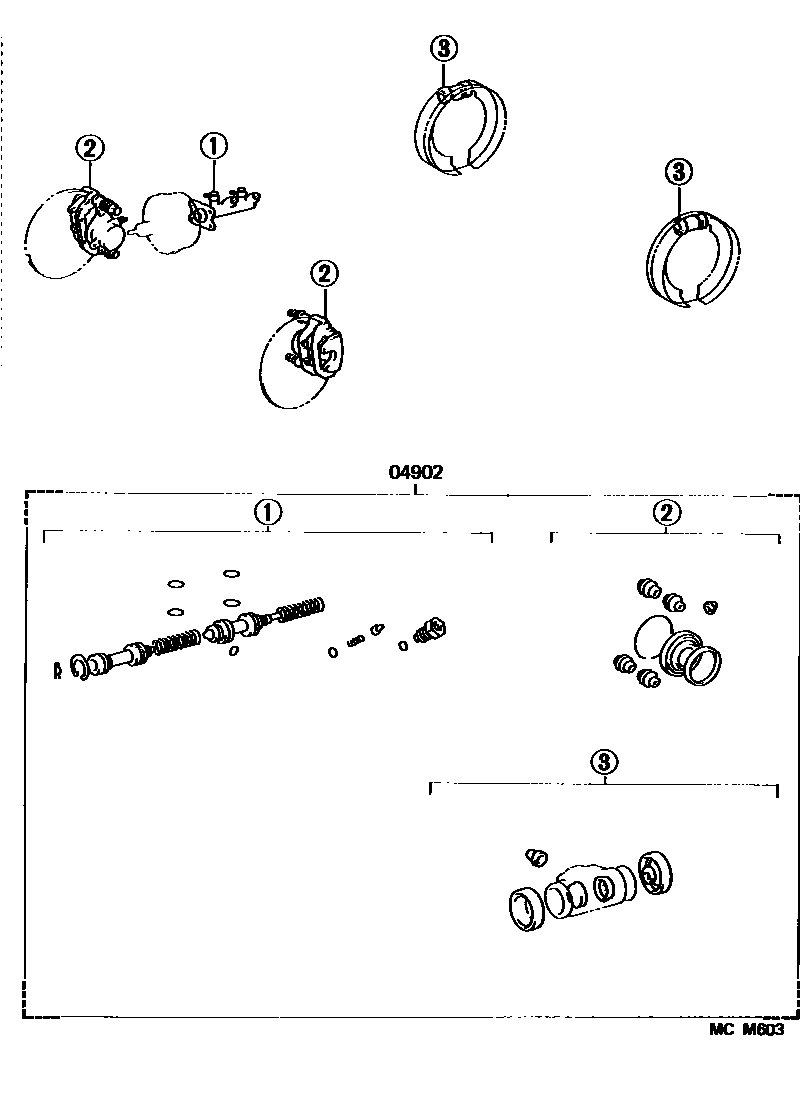 3

2

1

3

2

04902

1

2

3

MC M603