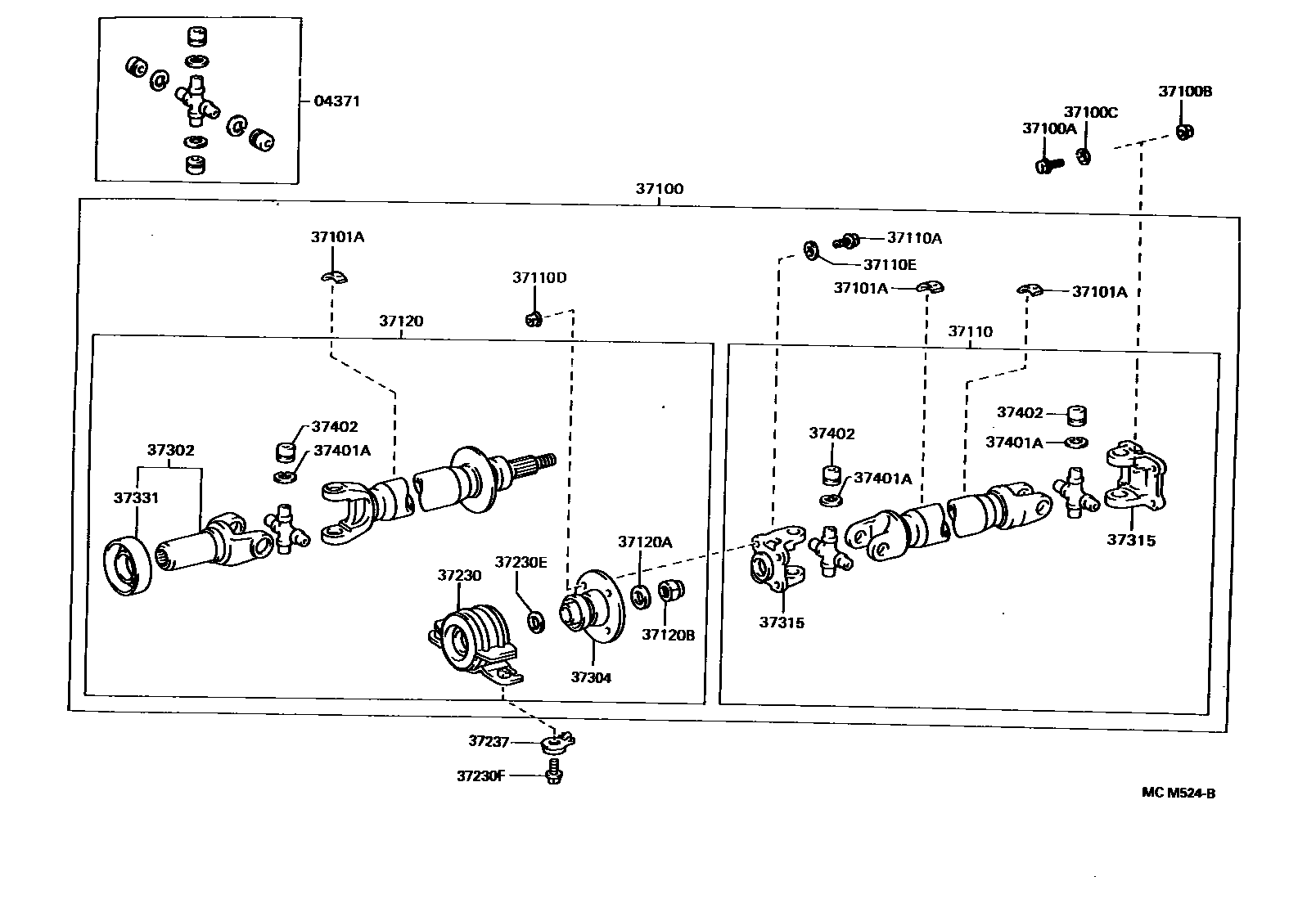 04371

37100B
37100C
37100A

37100

37101A
37110A
37110E
37110D
37101A
37101A
37120
37110

37402
37401A
37302
37331

37402
37401A
37402
37401A

37315
37120A
37230E
37230
37120B
37304
37315

37237
37230F

MC M524-B